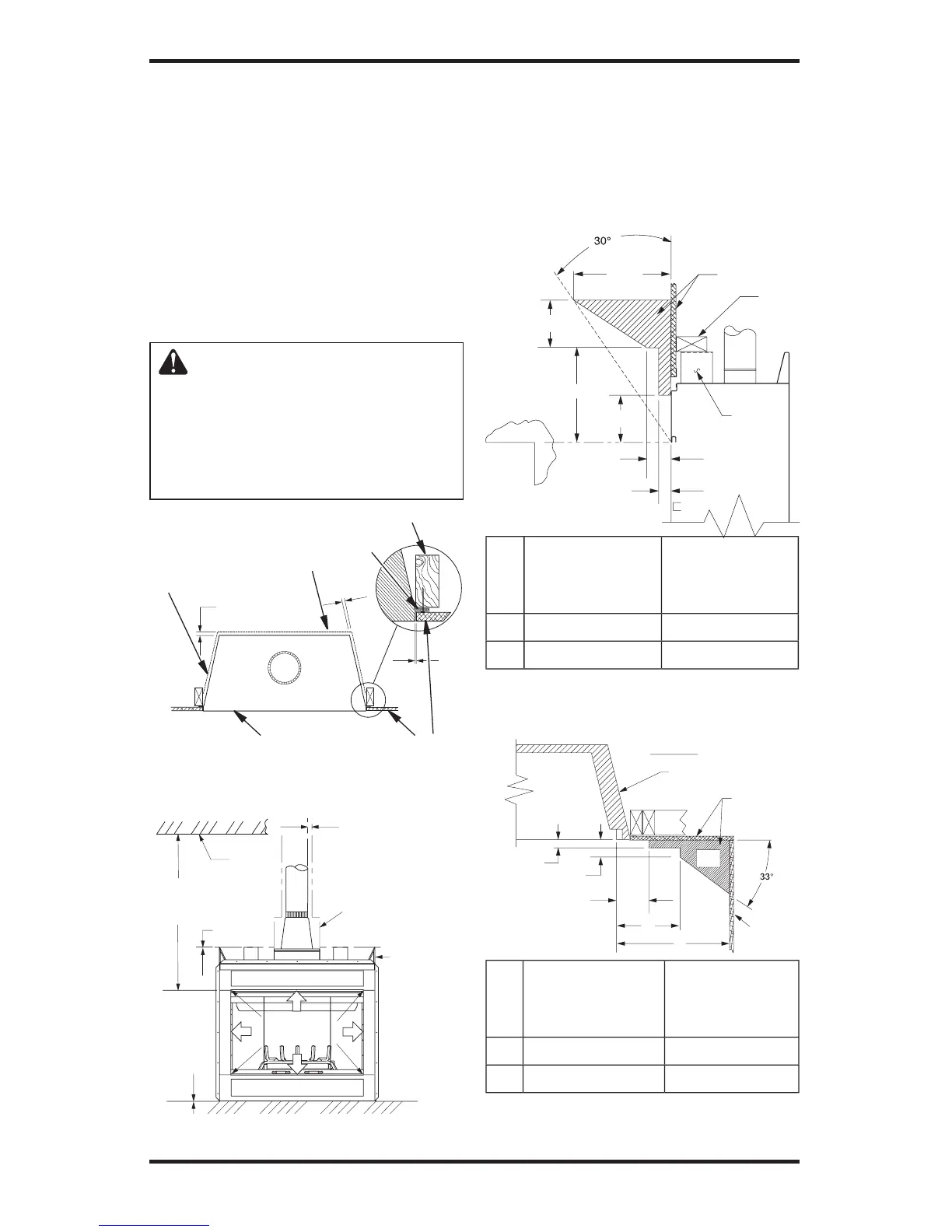 30°

33°