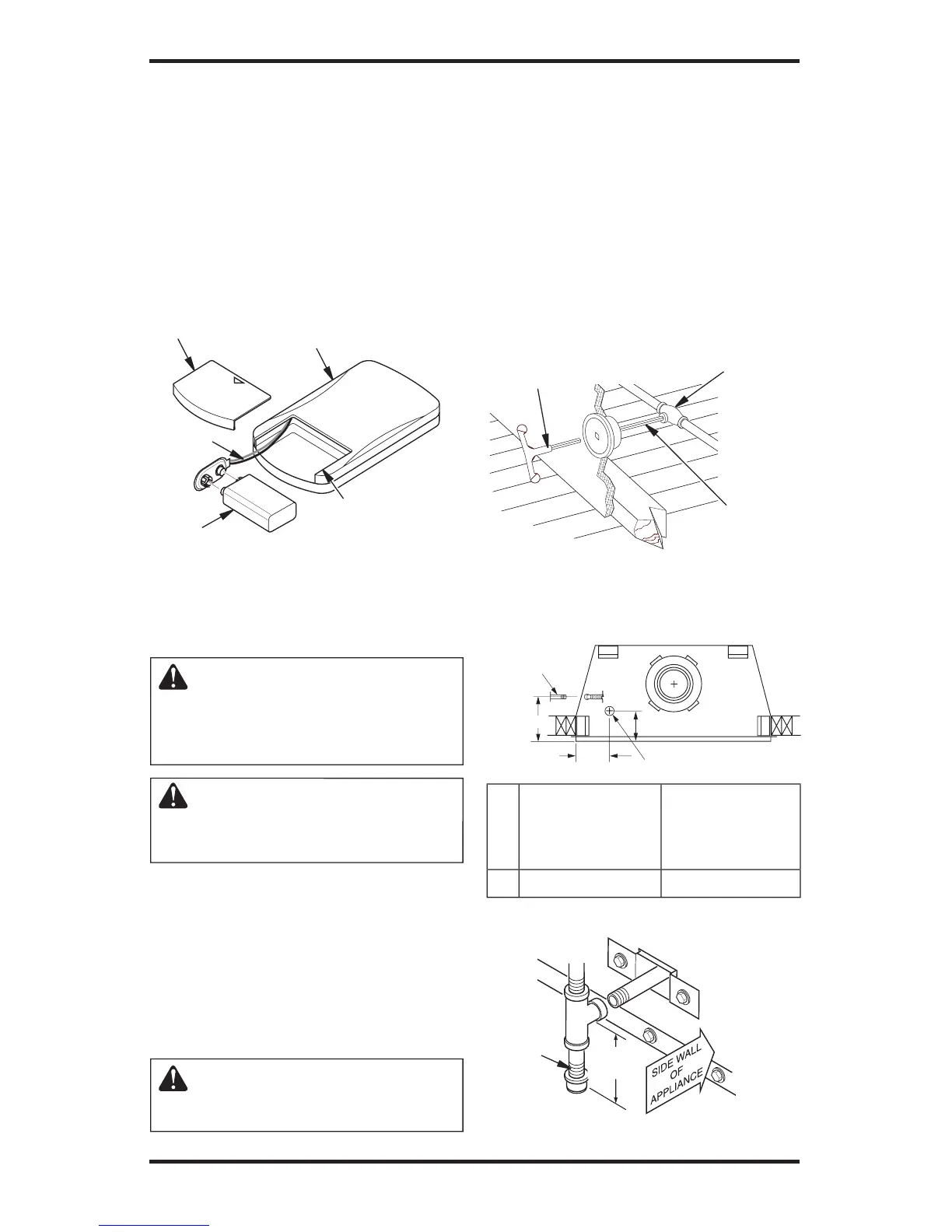 SIDE WALL OF APPLIANCE