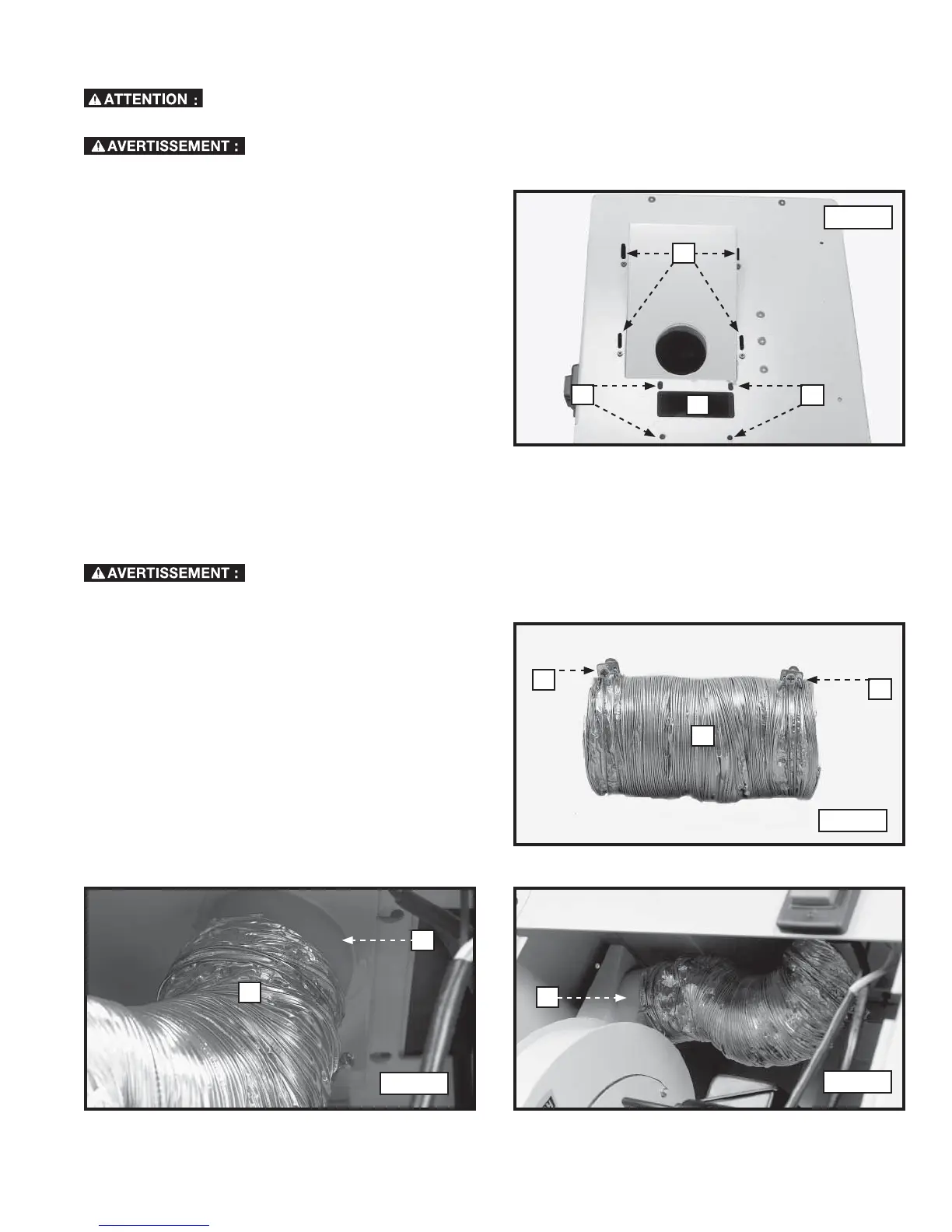 ATTENTION :

AVERTISSEMENT :

AVERTISSEMENT :