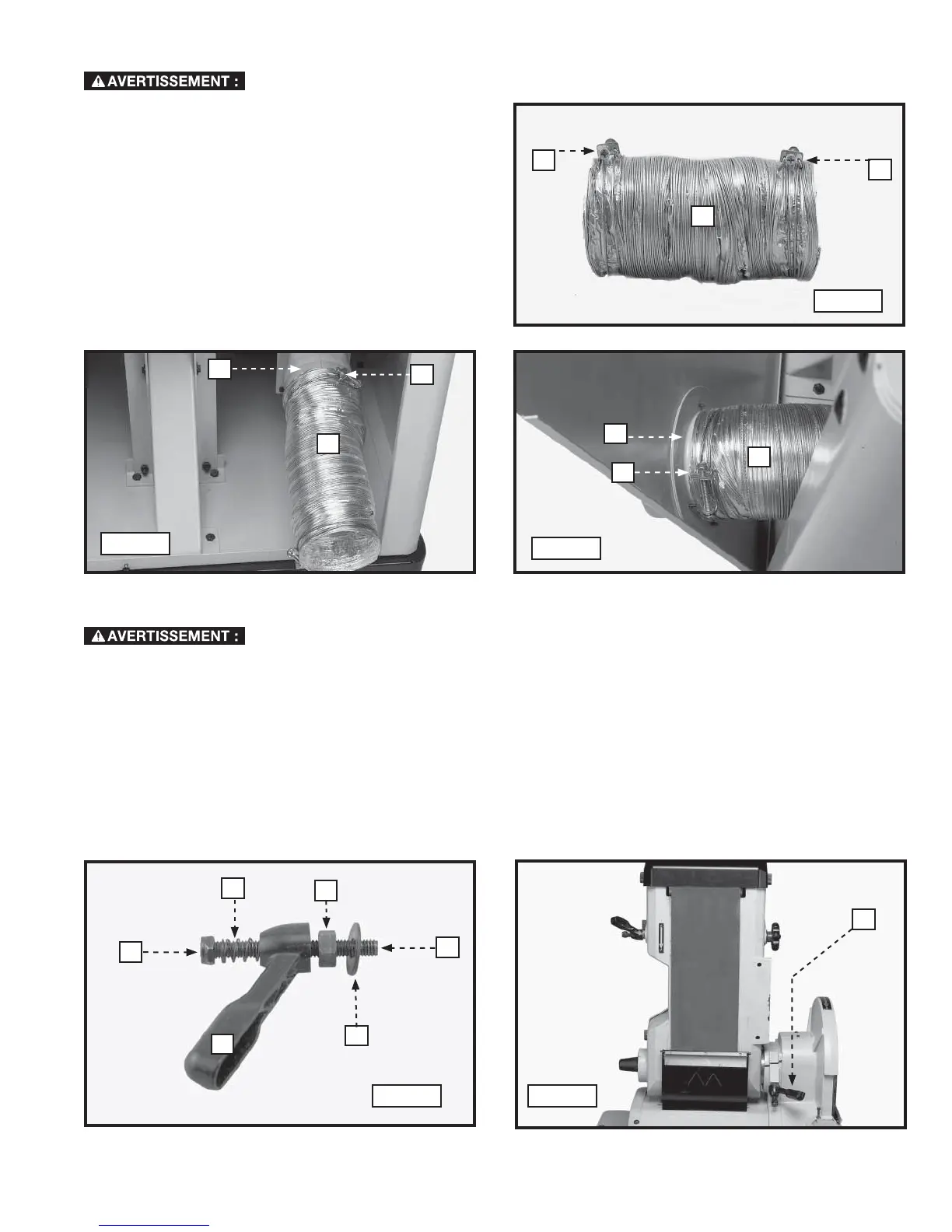 AVERTISSEMENT :

AVERTISSEMENT :