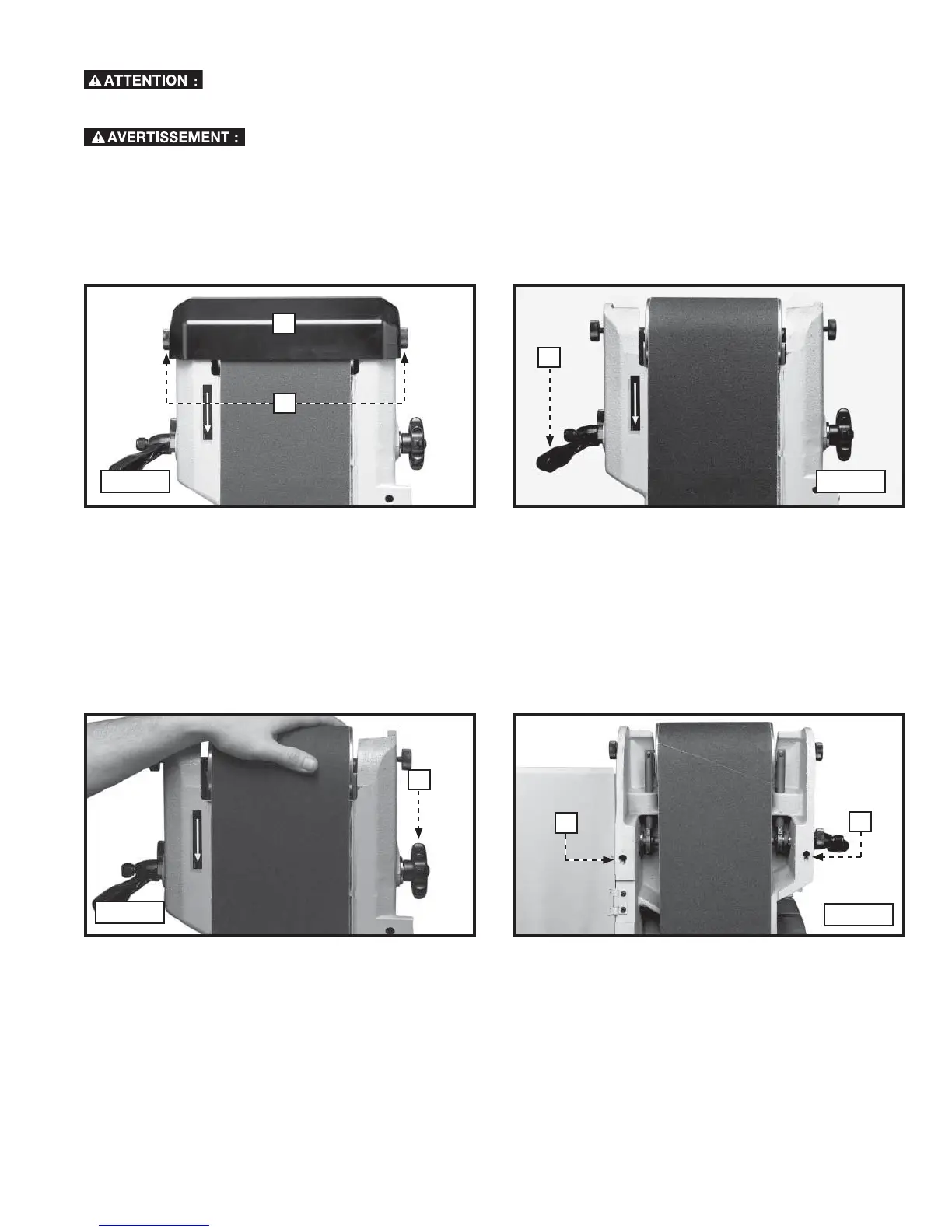 ATTENTION :

AVERTISSEMENT :