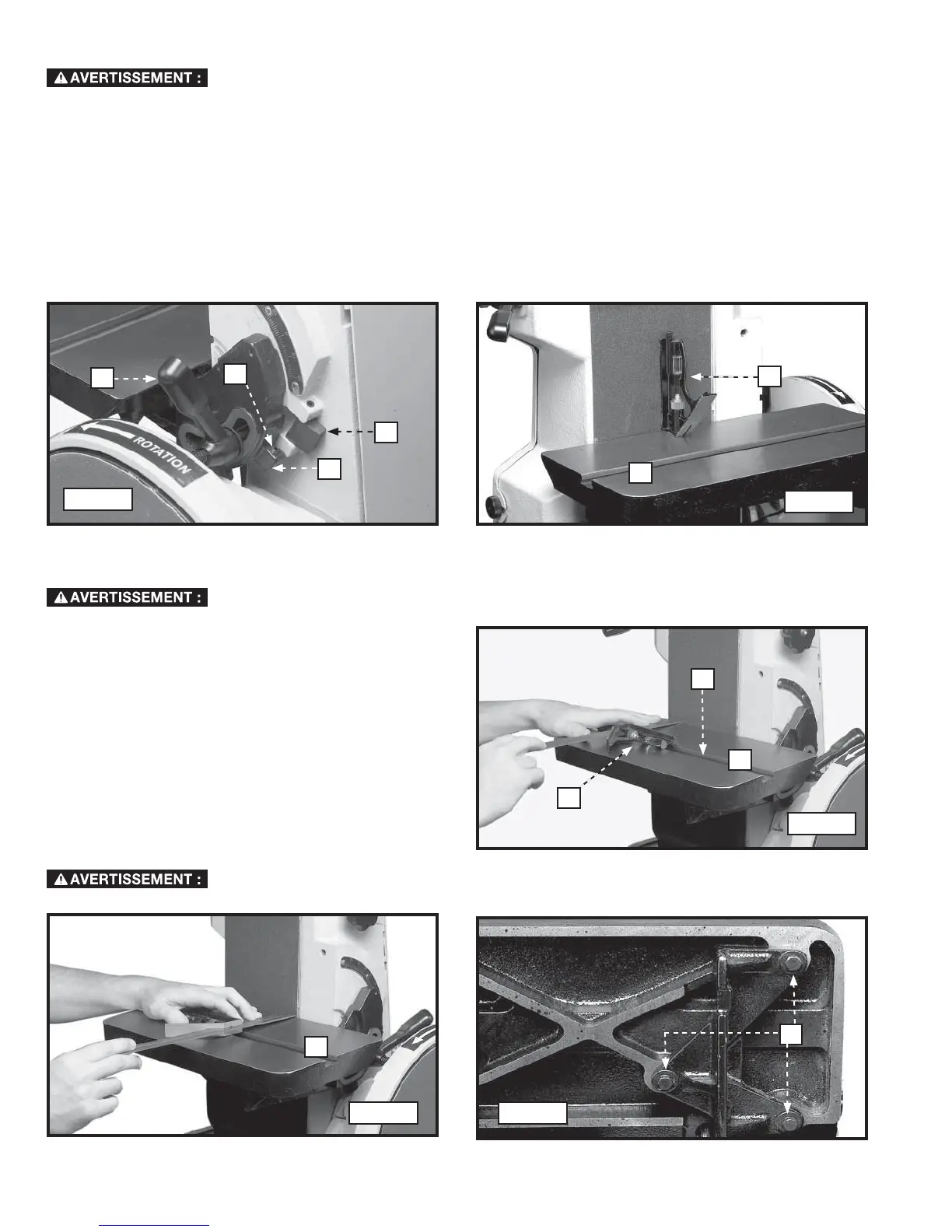 AVERTISSEMENT :

ROTATION

AVERTISSEMENT :

AVERTISSEMENT :