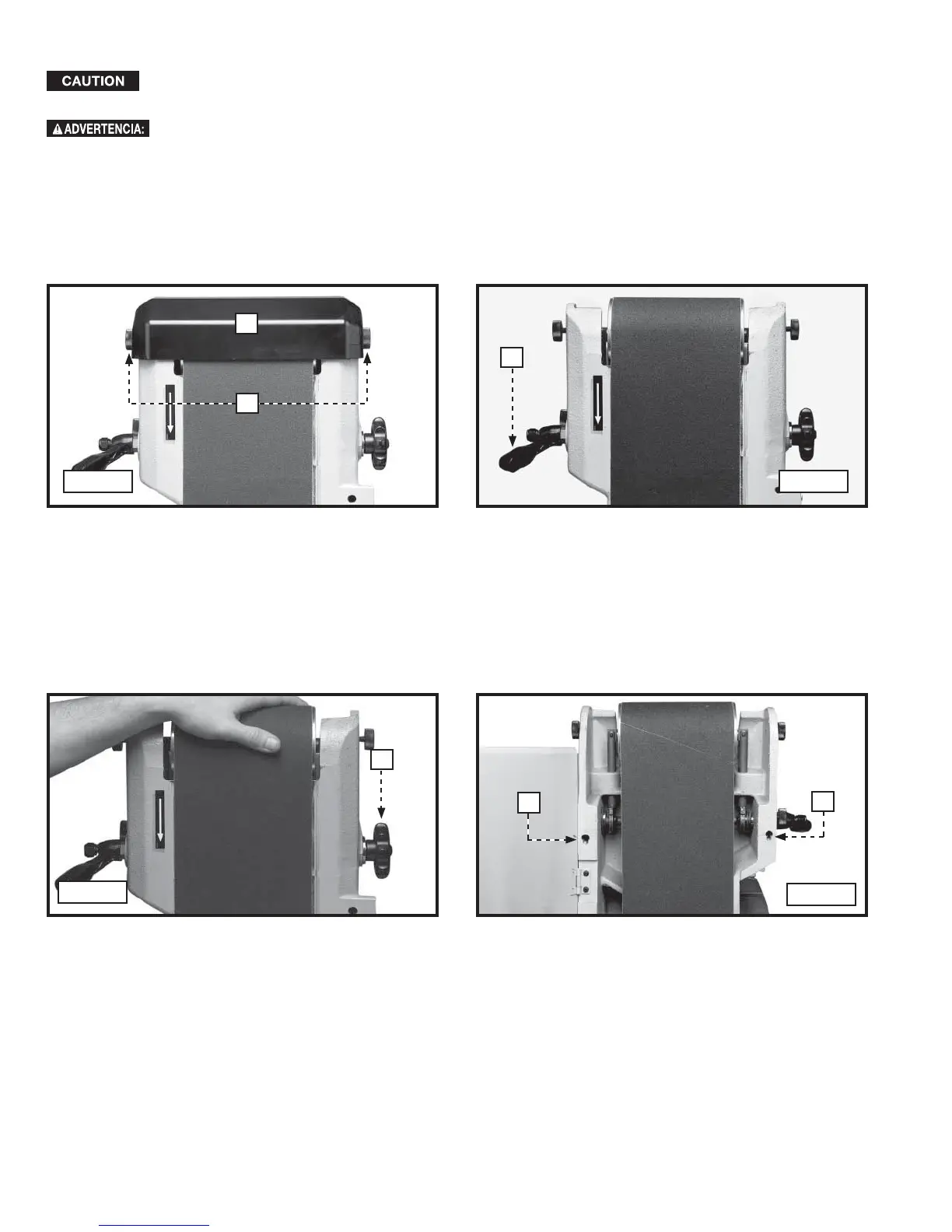 CAUTION

ADVERTENCIA: