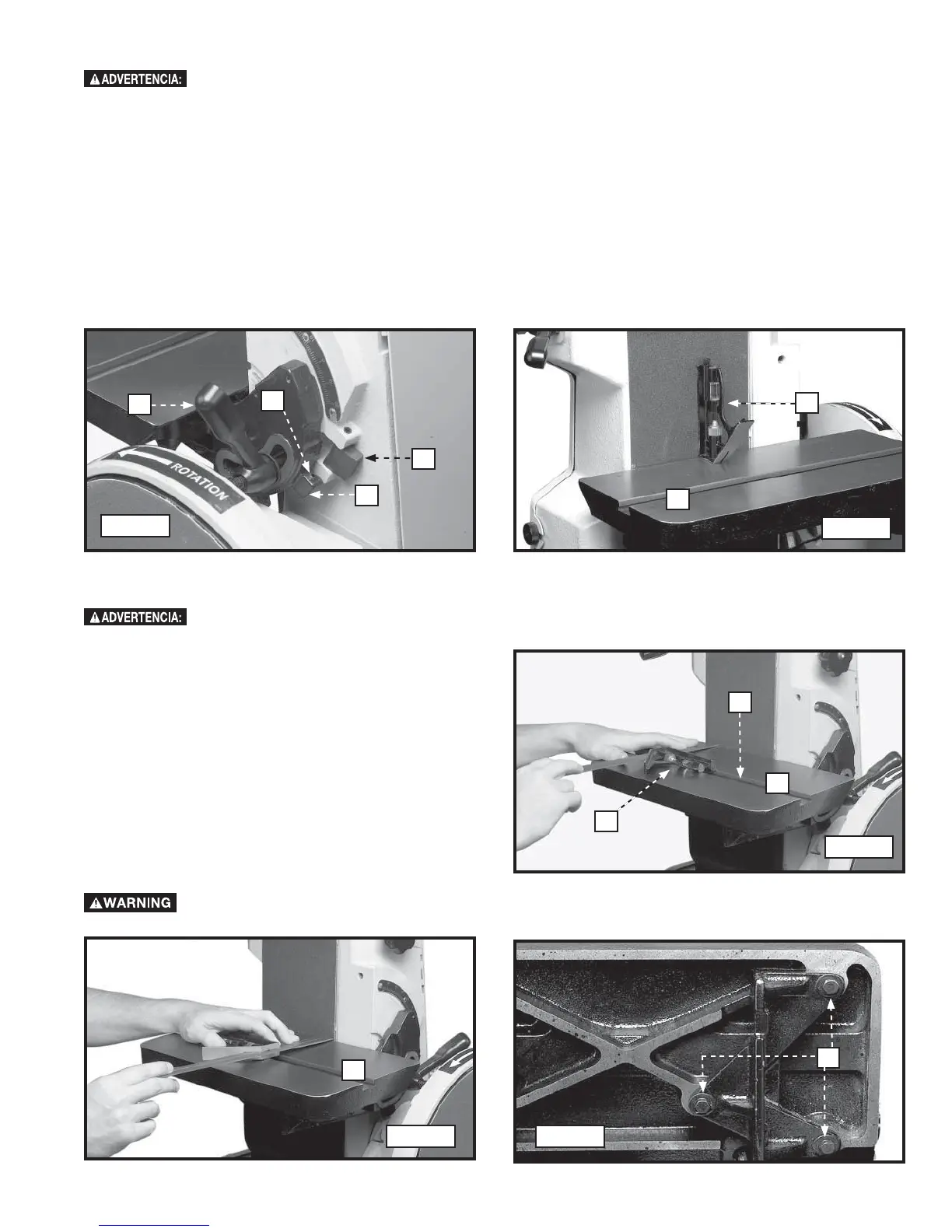 ADVERTENCIA:

ROTATION

ADVERTENCIA:

WARNING