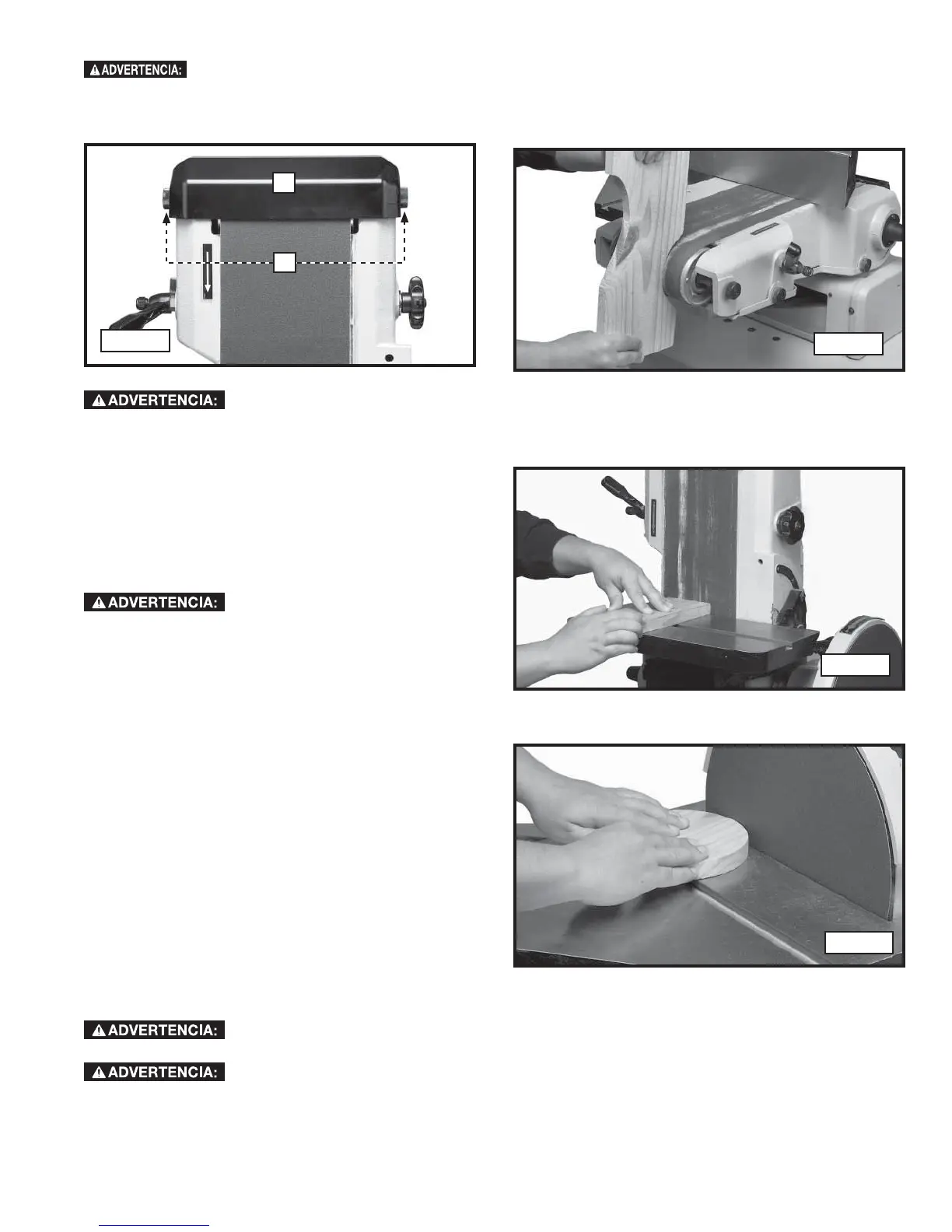 ADVERTENCIA:

ADVERTENCIA:

ADVERTENCIA:

ADVERTENCIA:

ADVERTENCIA: