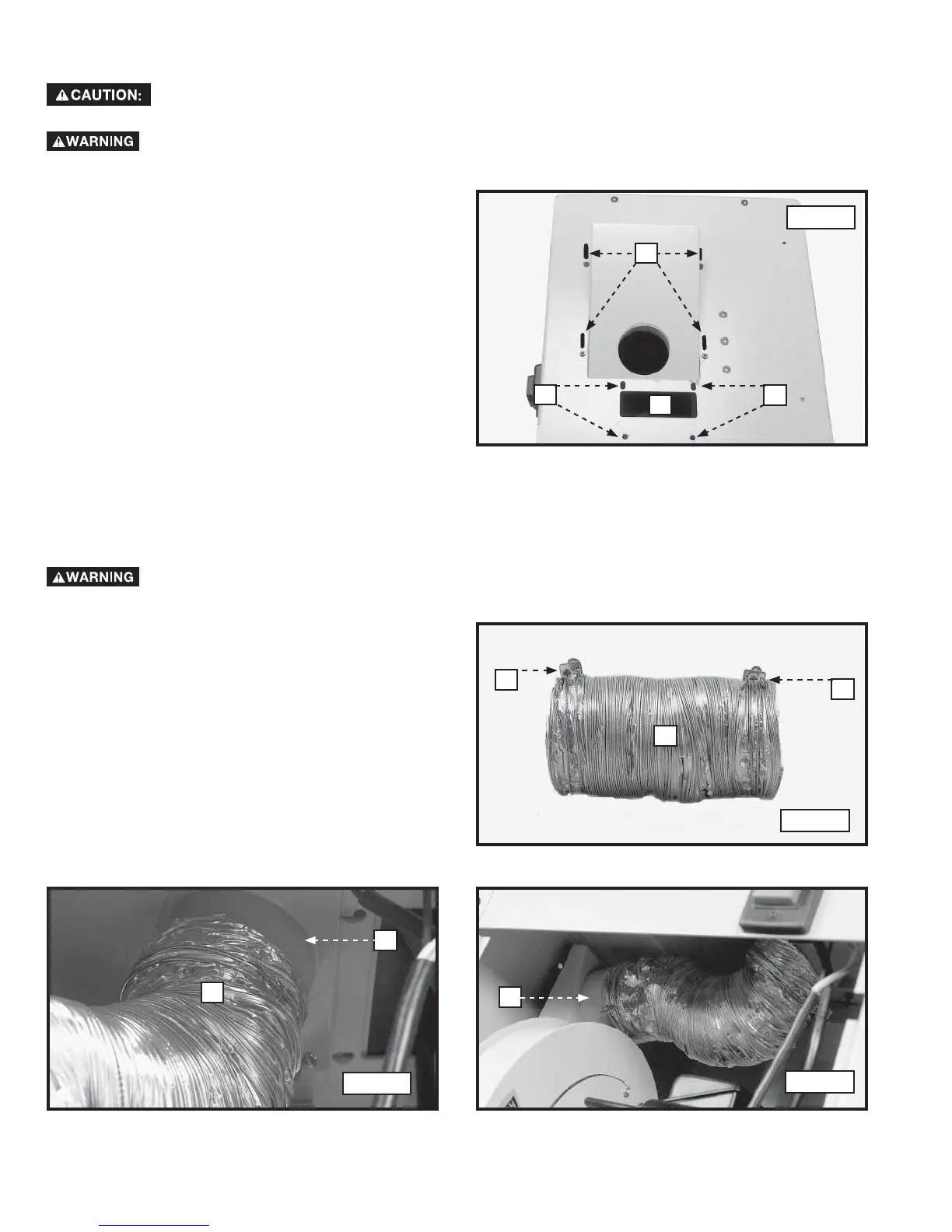 CAUTION:

WARNING

WARNING