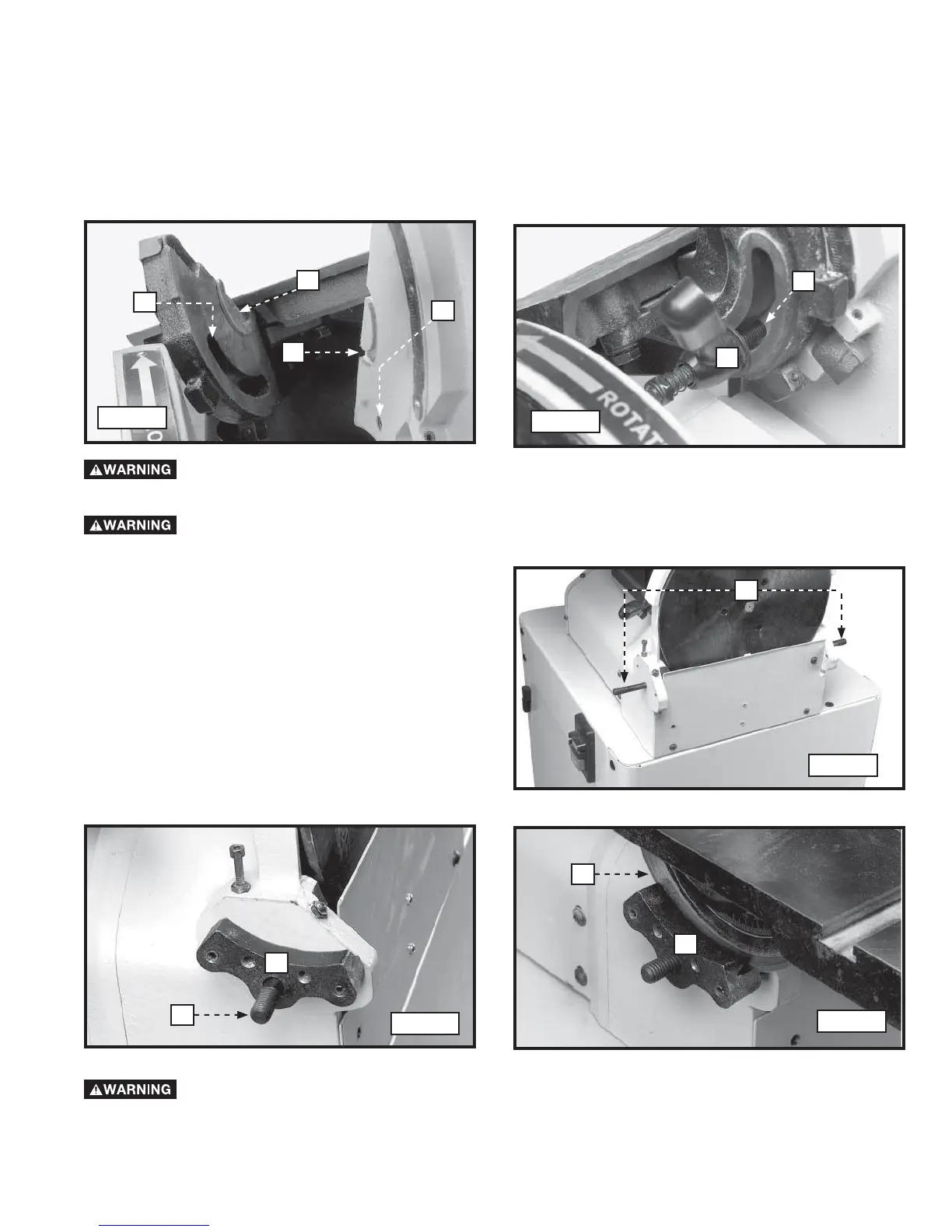 ROTAT

⚠WARNING

⚠WARNING

⚠WARNING