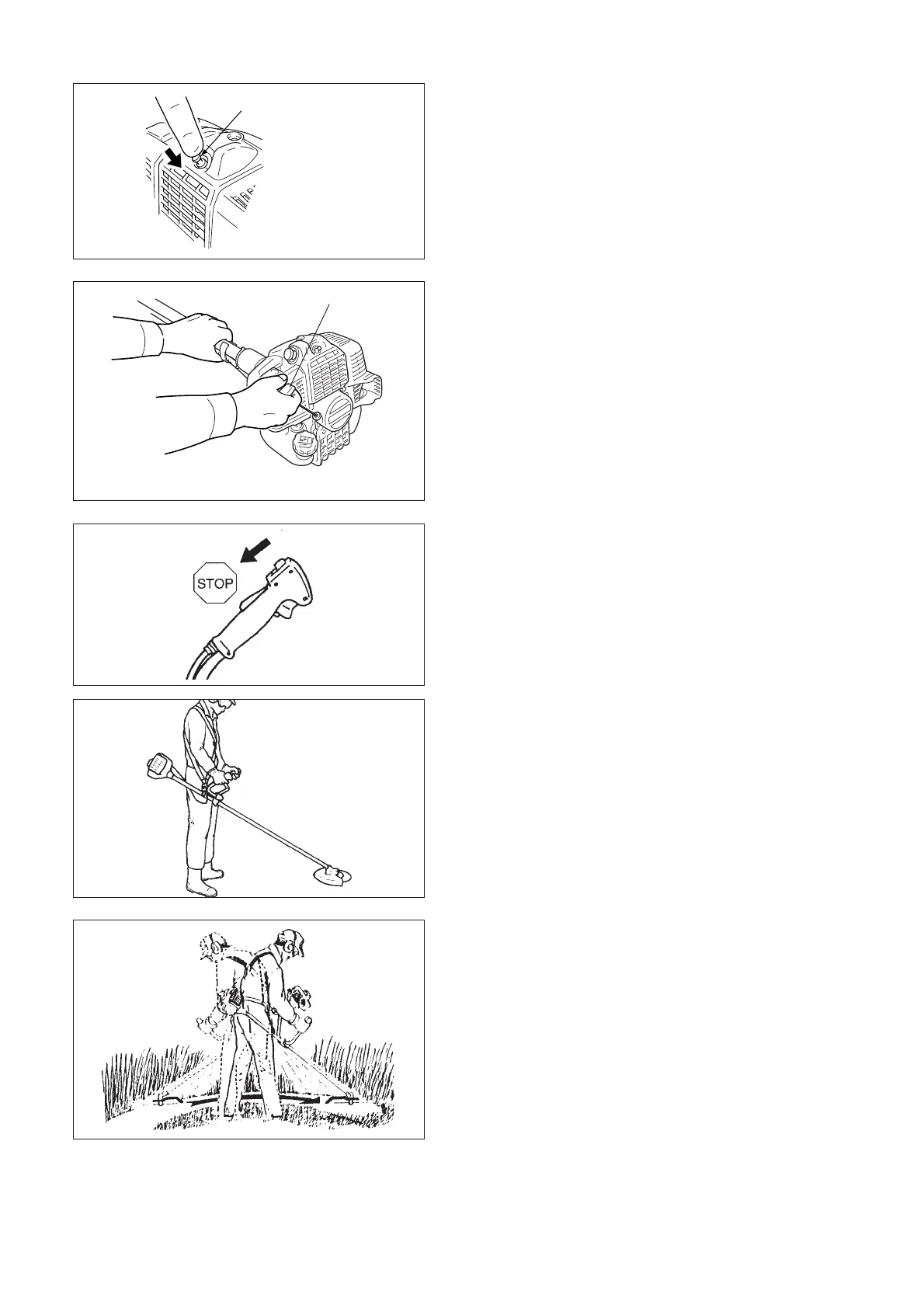 STOP