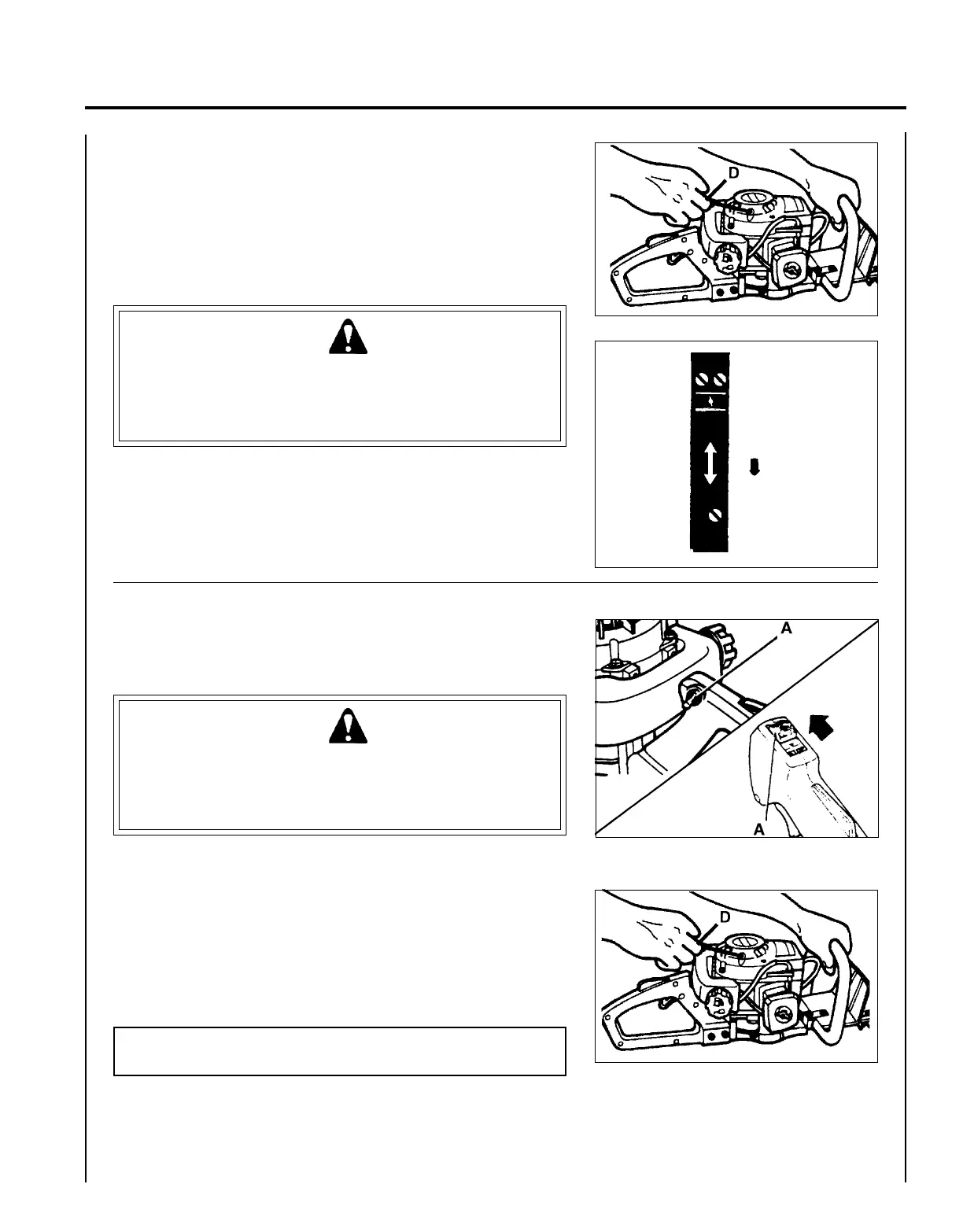 D

A

A

D