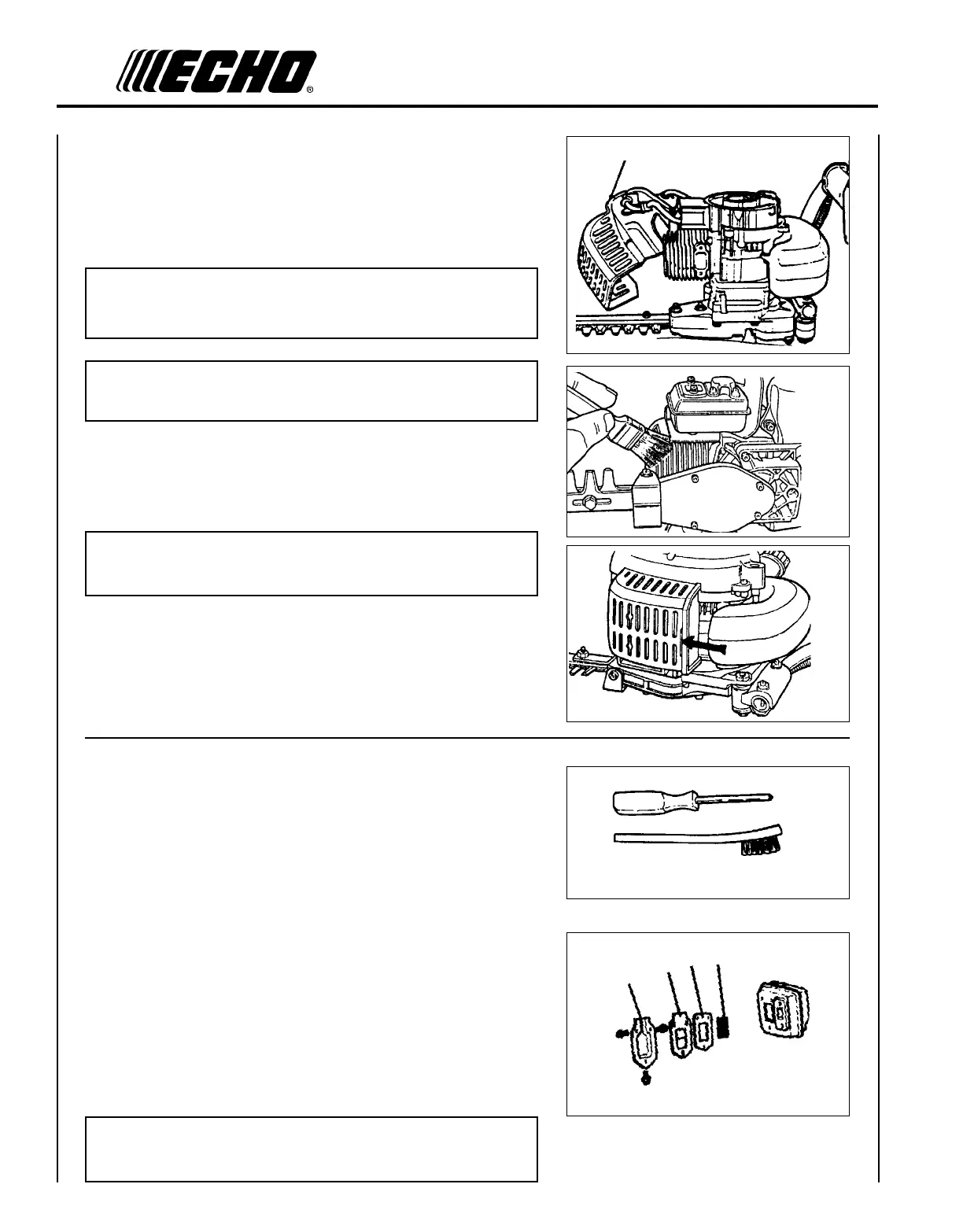 ECHO®