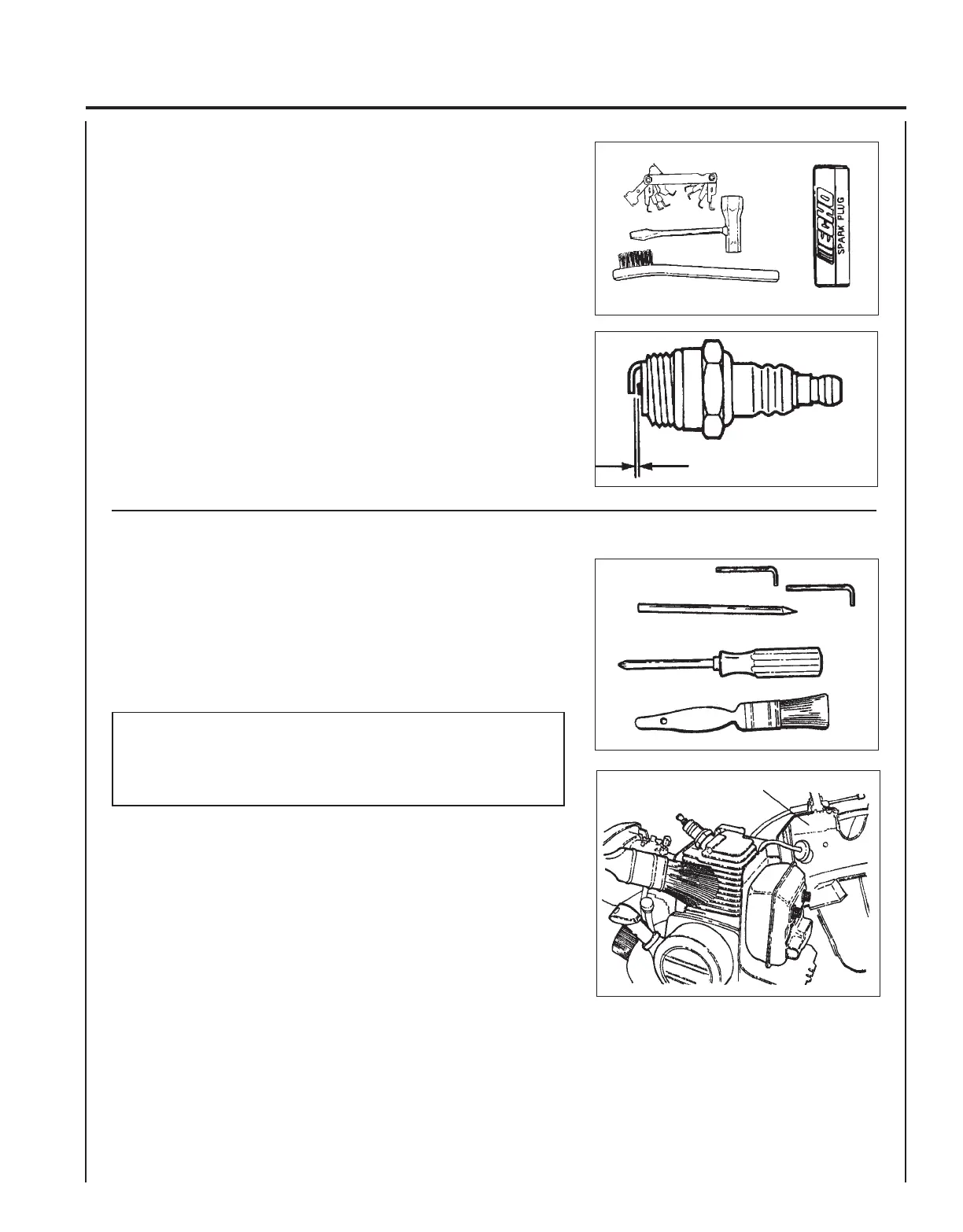 ECHO
SPARK PLUG