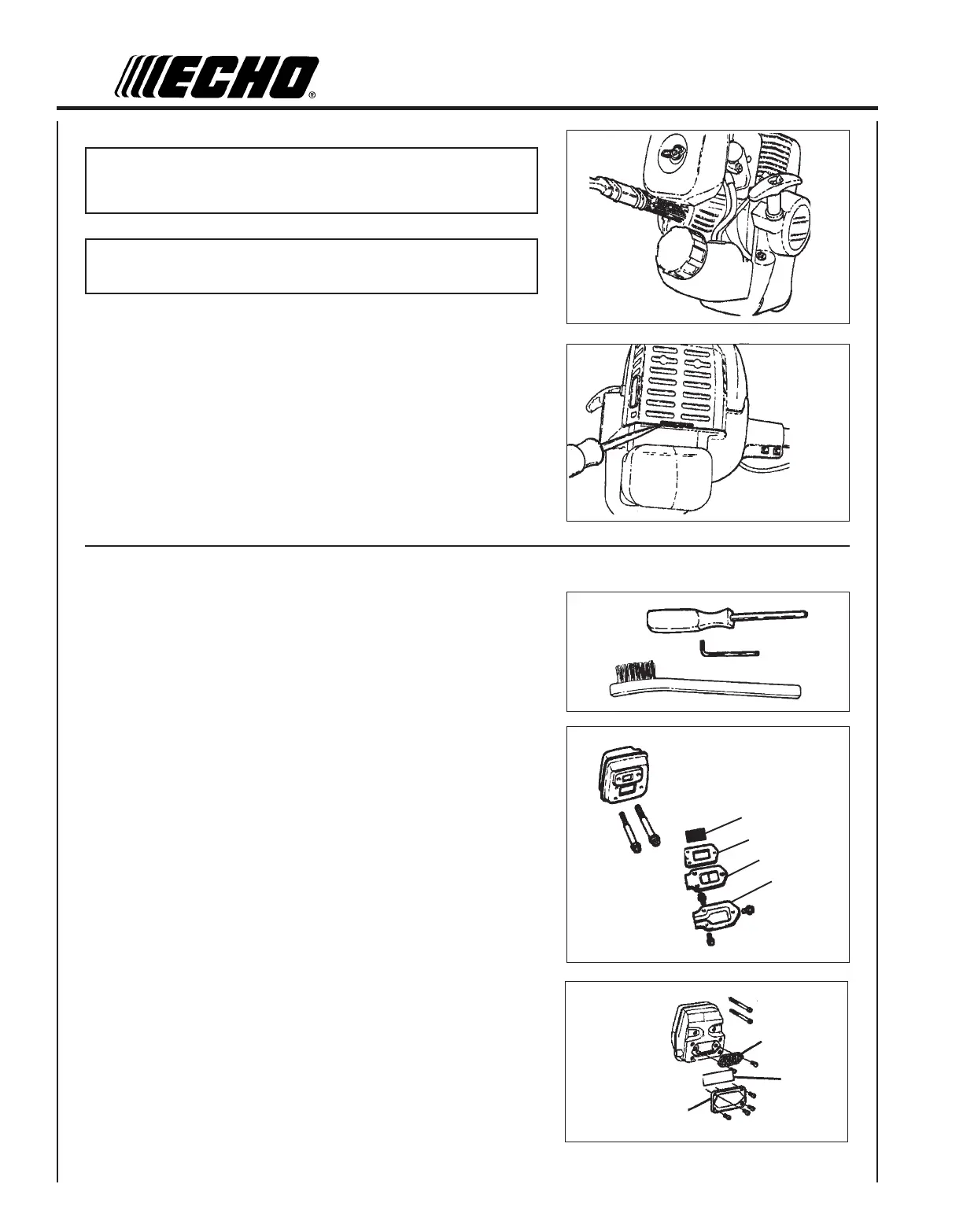 ECHO®