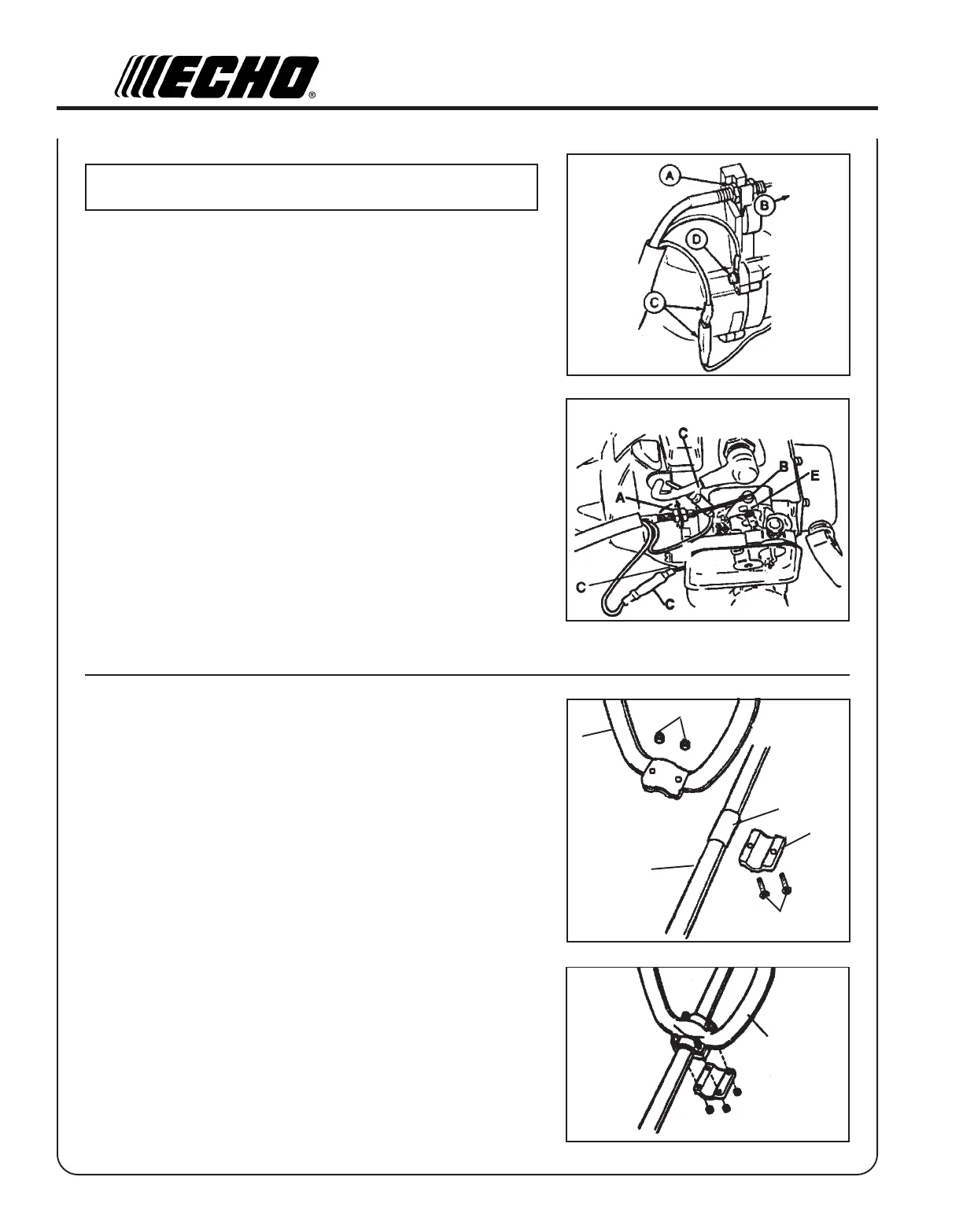 ECHO®

A
B
D
C

C
B
E
A
C
C