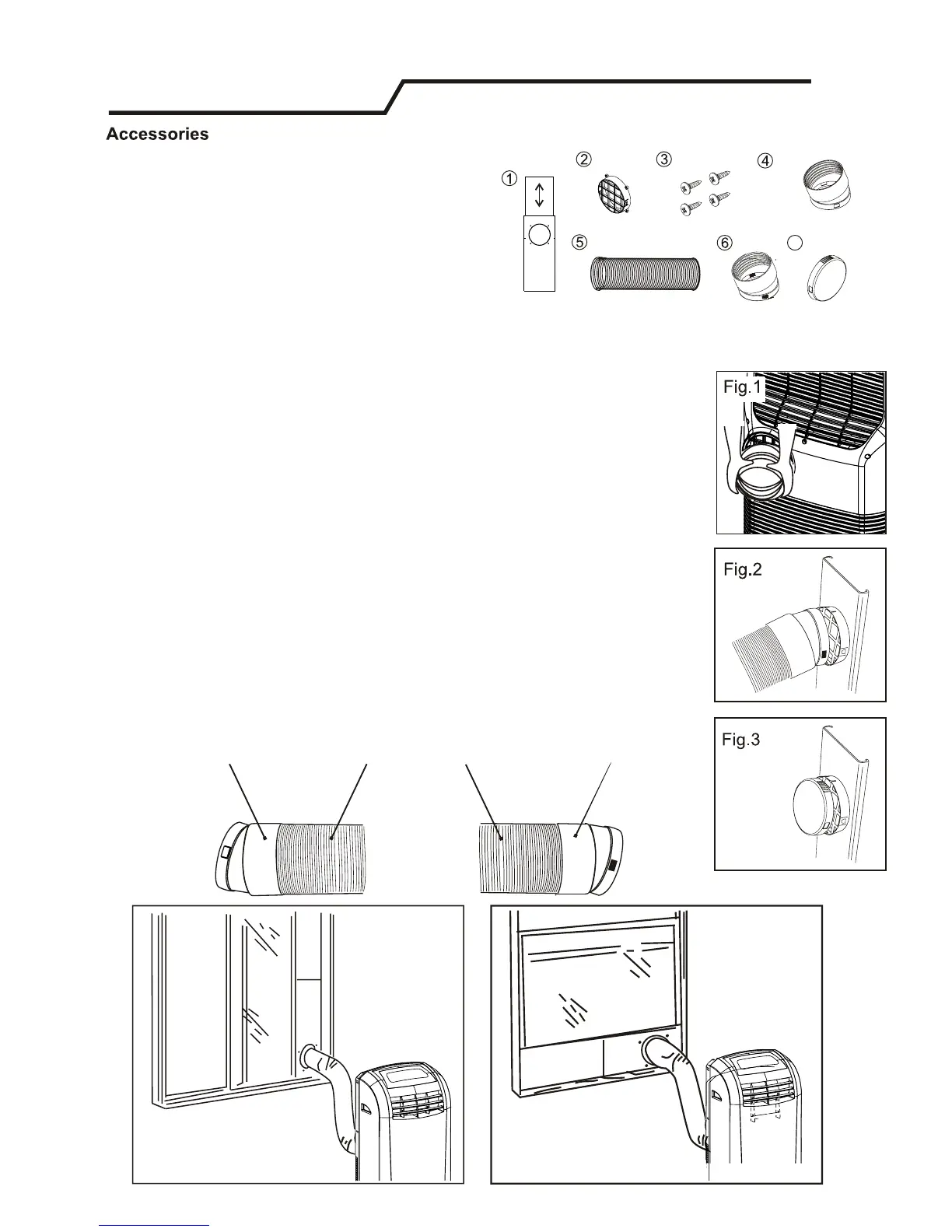 Accessories

①
②
③
④
⑤
⑥

Fig.1

Fig.2

Fig.3