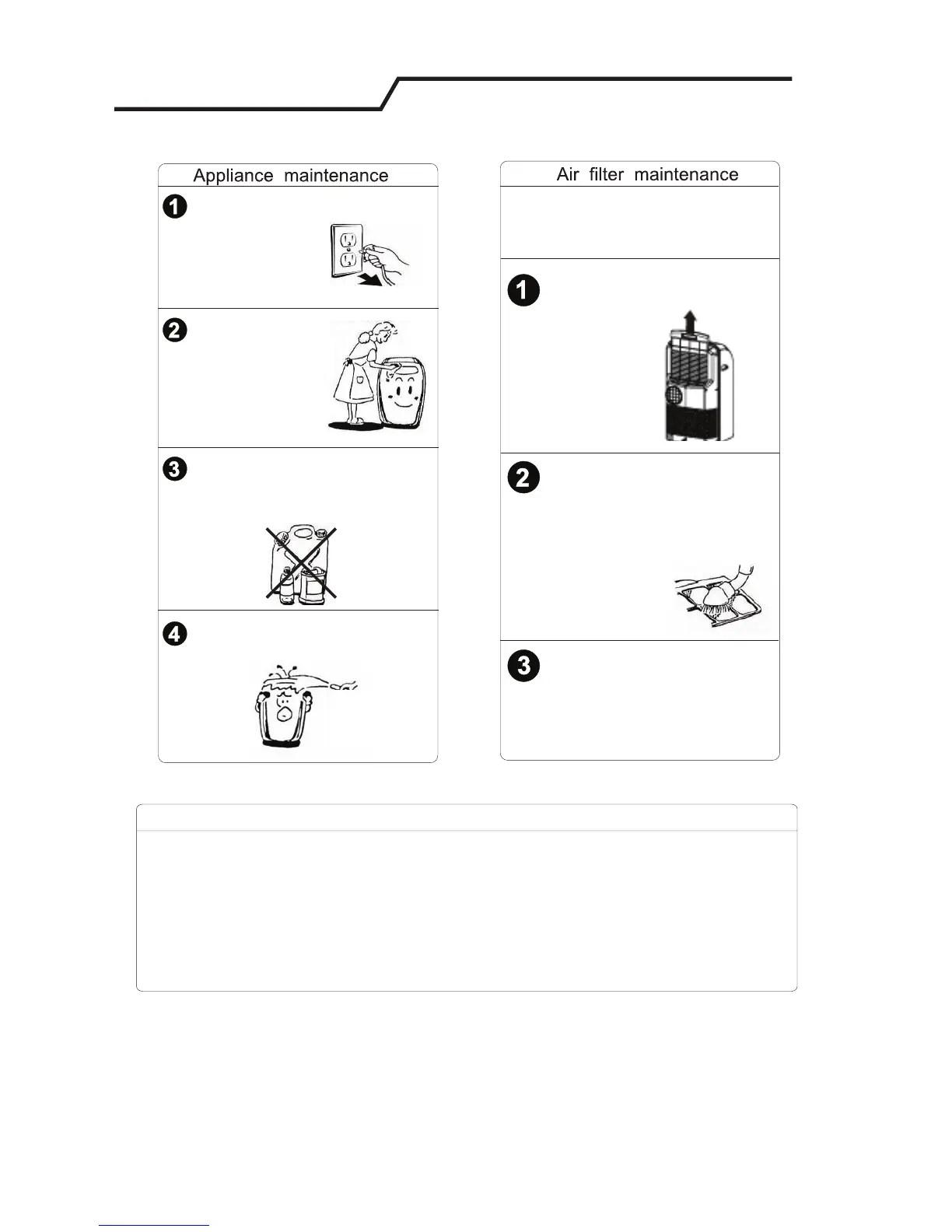 Appliance maintenance

1

2

3

4

Air filter maintenance

1

2

3