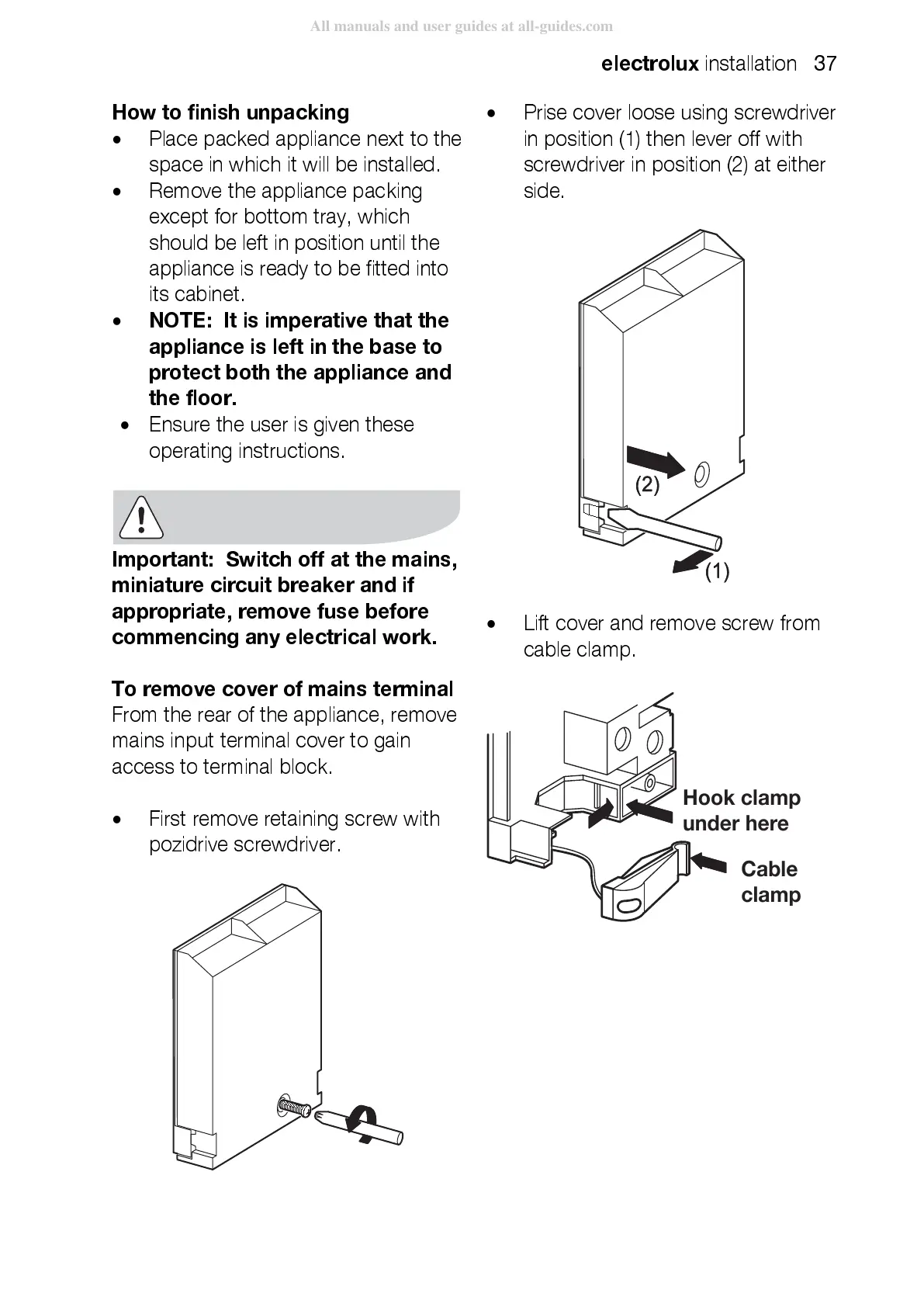 All manuals and user guides at all-guides.com

electrolux installation 37

How to finish unpacking
• Place packed appliance next to the space in which it will be installed.
• Remove the appliance packing except for bottom tray, which should be left in position until the appliance is ready to be fitted into its cabinet.
• NOTE: It is imperative that the appliance is left in the base to protect both the appliance and the floor.
• Ensure the user is given these operating instructions.

Important: Switch off at the mains, miniature circuit breaker and if appropriate, remove fuse before commencing any electrical work.

To remove cover of mains terminal
From the rear of the appliance, remove mains input terminal cover to gain access to terminal block.

• First remove retaining screw with pozidrive screwdriver.

• Prise cover loose using screwdriver in position (1) then lever off with screwdriver in position (2) at either side.

(2)

(1)

• Lift cover and remove screw from cable clamp.

Hook clamp under here

Cable clamp