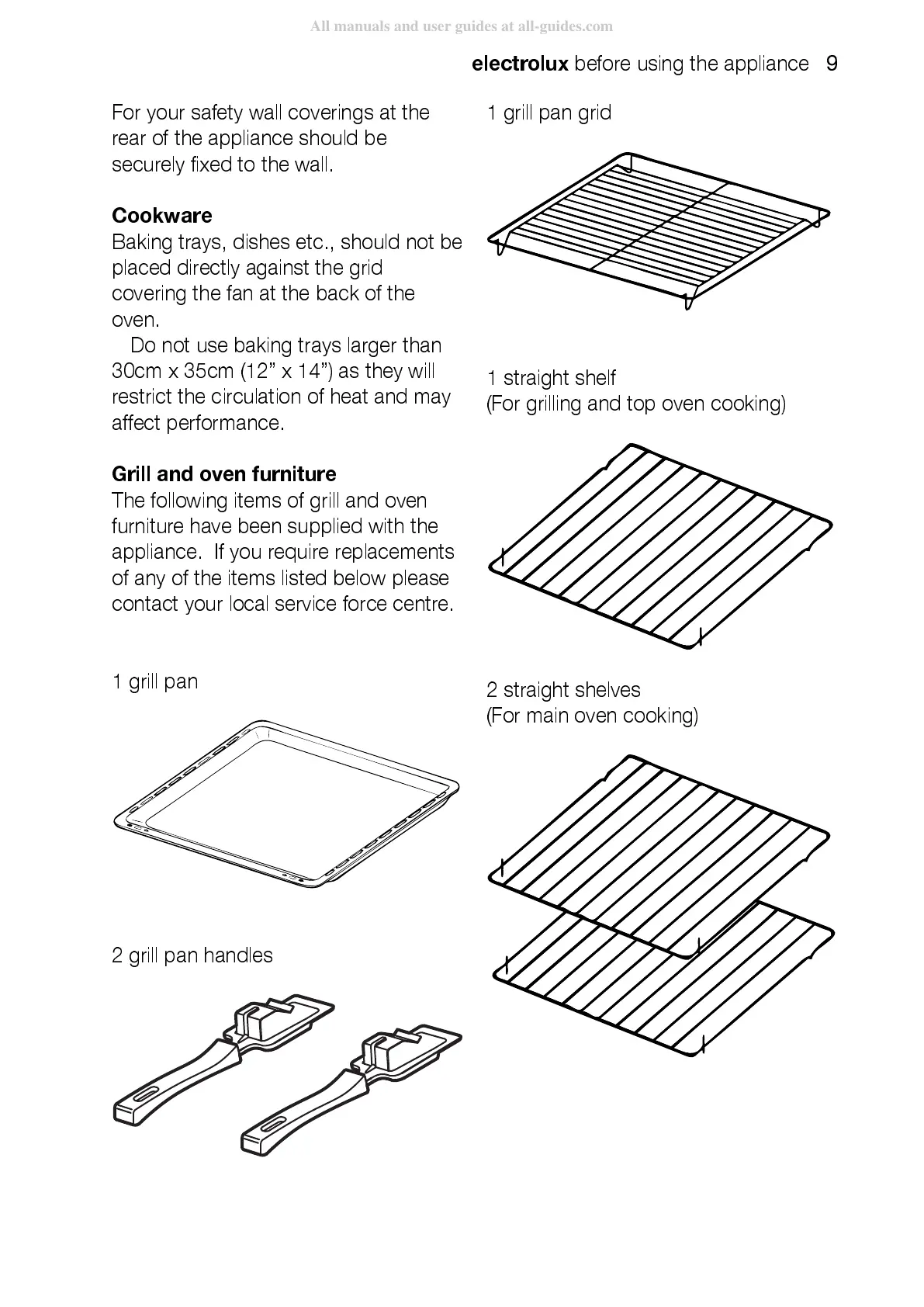 All manuals and user guides at all-guides.com

electrolux before using the appliance 9

For your safety wall coverings at the rear of the appliance should be securely fixed to the wall.

Cookware
Baking trays, dishes etc., should not be placed directly against the grid covering the fan at the back of the oven.

Do not use baking trays larger than 30cm x 35cm (12” x 14”) as they will restrict the circulation of heat and may affect performance.

Grill and oven furniture
The following items of grill and oven furniture have been supplied with the appliance. If you require replacements of any of the items listed below please contact your local service force centre.

1 grill pan

2 grill pan handles

1 grill pan grid

1 straight shelf
(For grilling and top oven cooking)

2 straight shelves
(For main oven cooking)