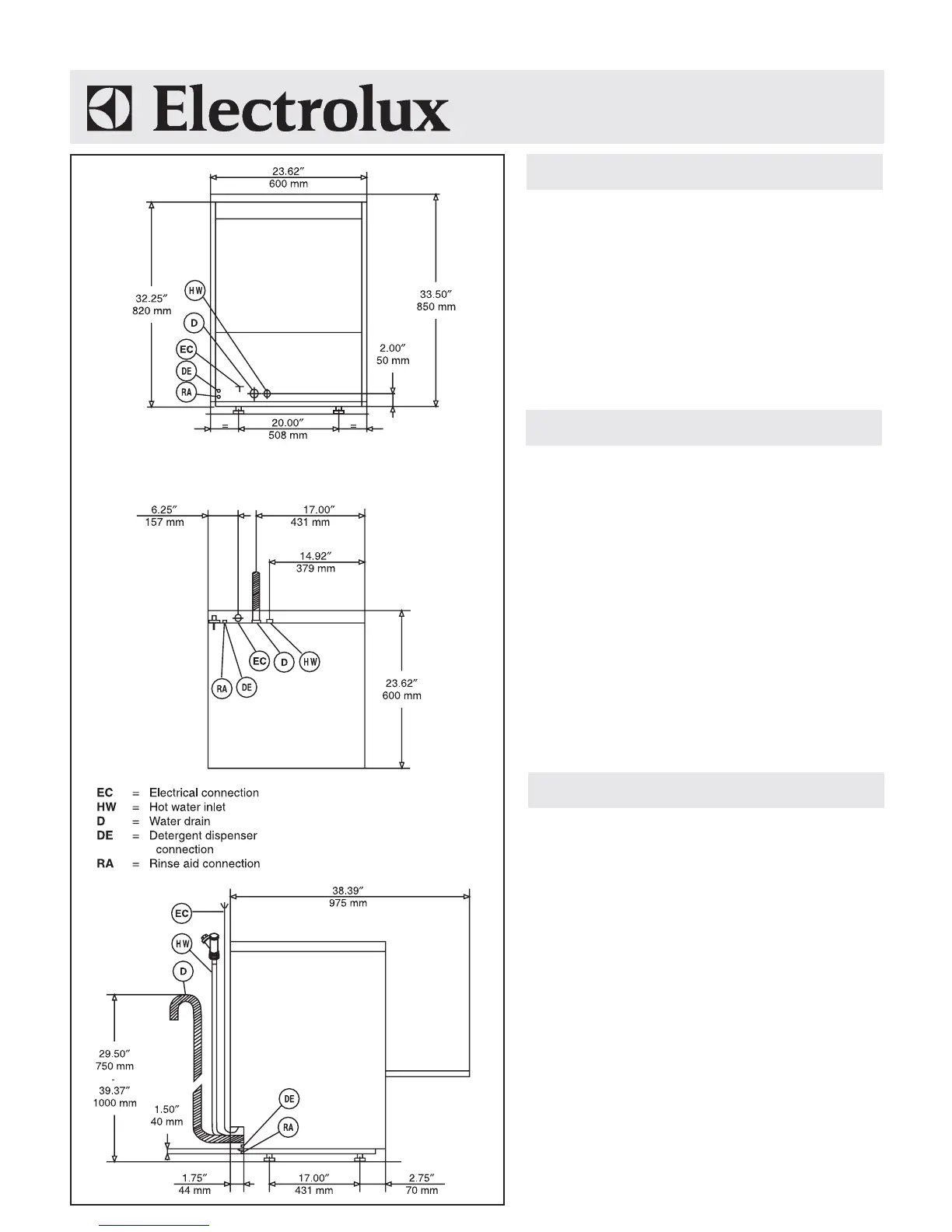 Electrolux

23.62″
600 mm

32.25″
820 mm

33.50″
850 mm

HW
D
EC
DE
RA

2.00″
50 mm

=
20.00″
508 mm
=

6.25″
157 mm

17.00″
431 mm

14.92″
379 mm

EC
D
HW
RA
DE

23.62″
600 mm

EC = Electrical connection
HW = Hot water inlet
D = Water drain
DE = Detergent dispenser connection
RA = Rinse aid connection

38.39″
975 mm

EC
HW
D

29.50″
750 mm
-
39.37″
1000 mm

1.50″
40 mm

DE
RA

1.75″
44 mm

17.00″
431 mm

2.75″
70 mm