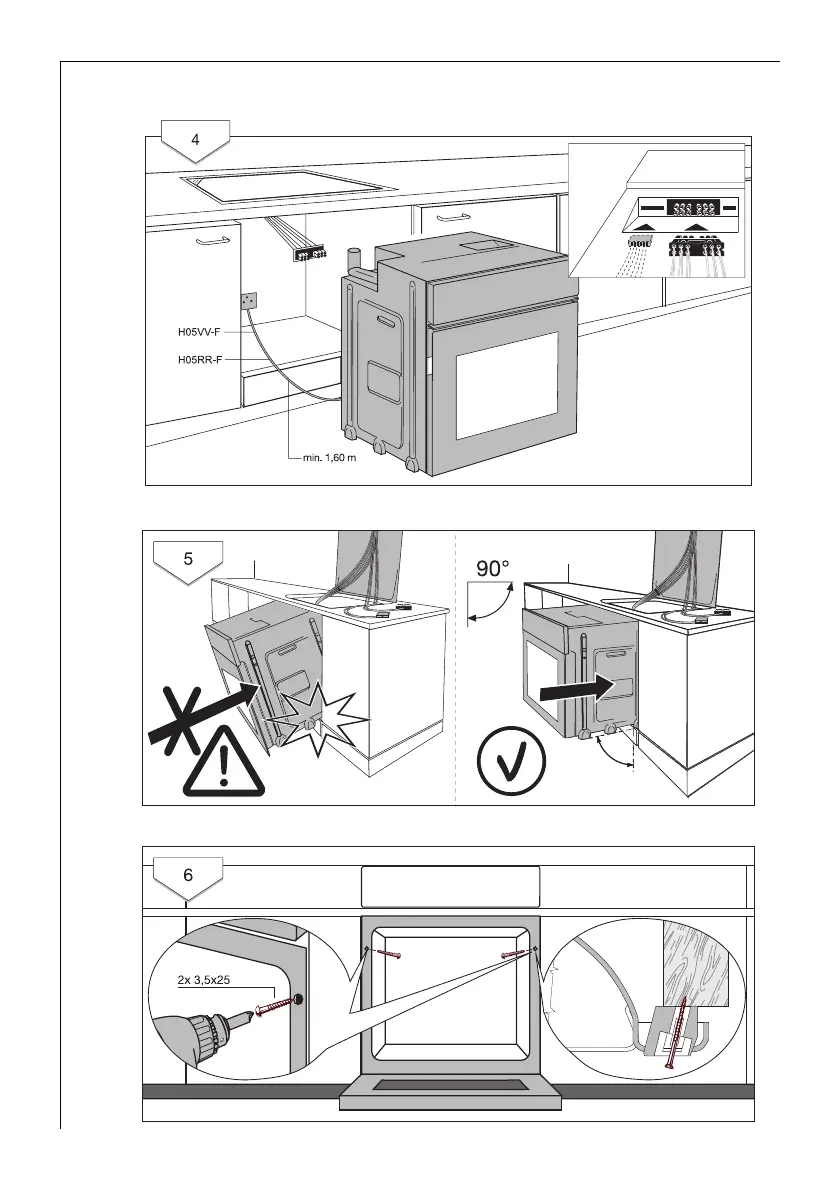 4

H05VV-F

H05RR-F

min. 1,60 m

5

90°

6

2x 3,5x25