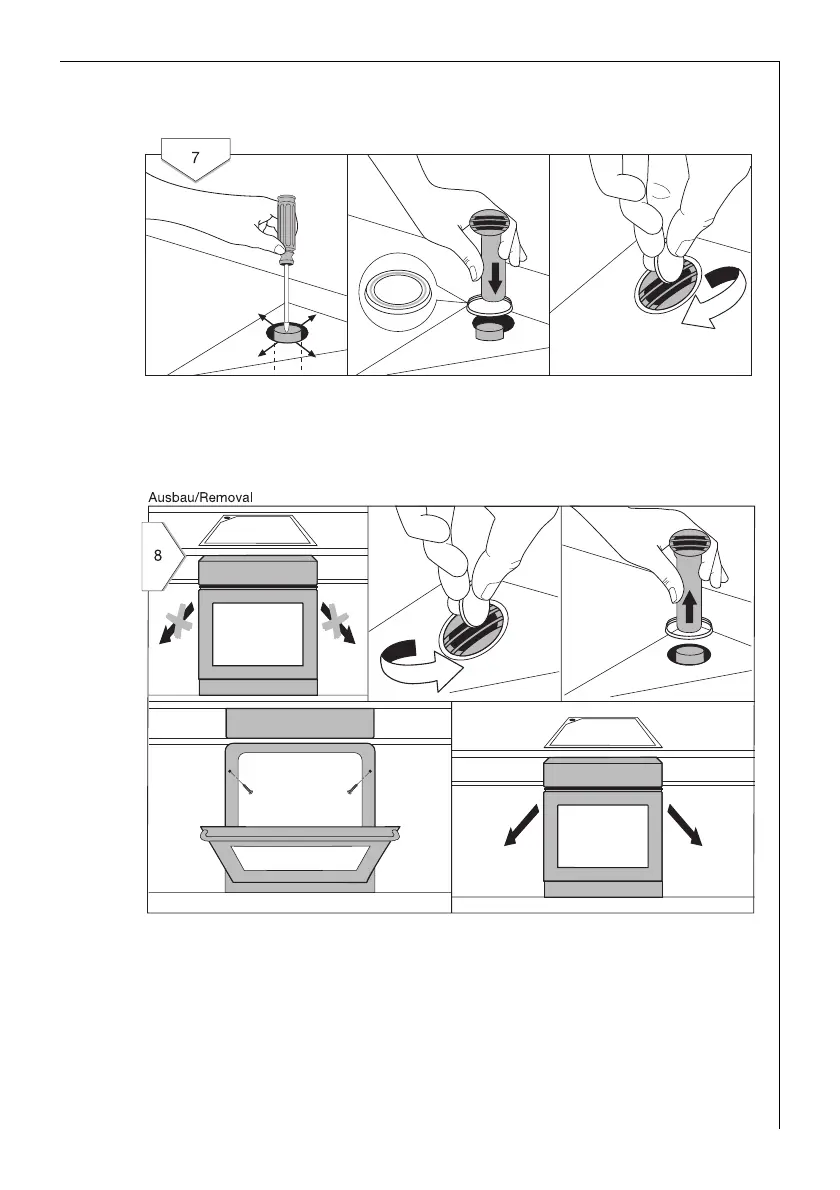 7

Ausbau/Removal

8