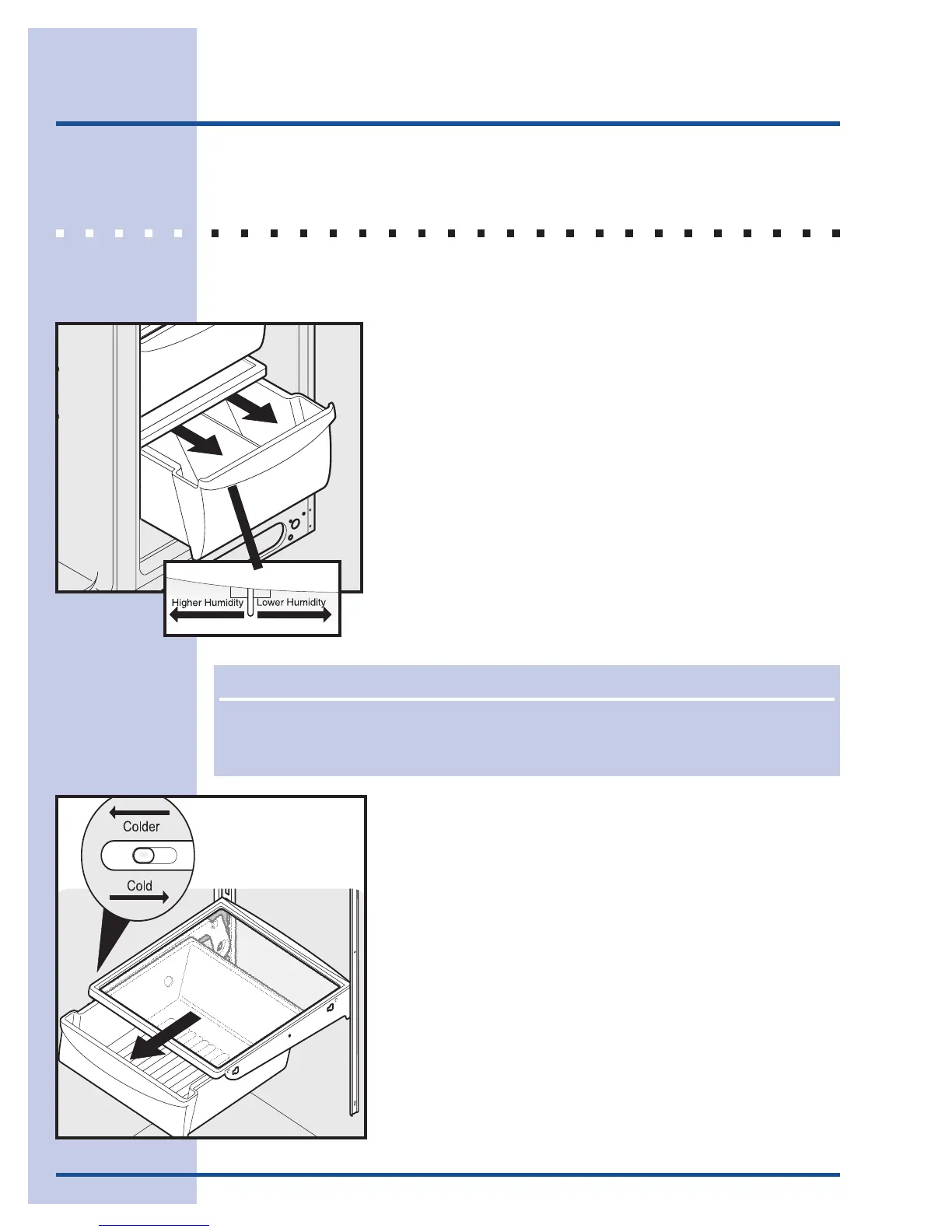 Higher Humidity
Lower Humidity

Colder
Cold