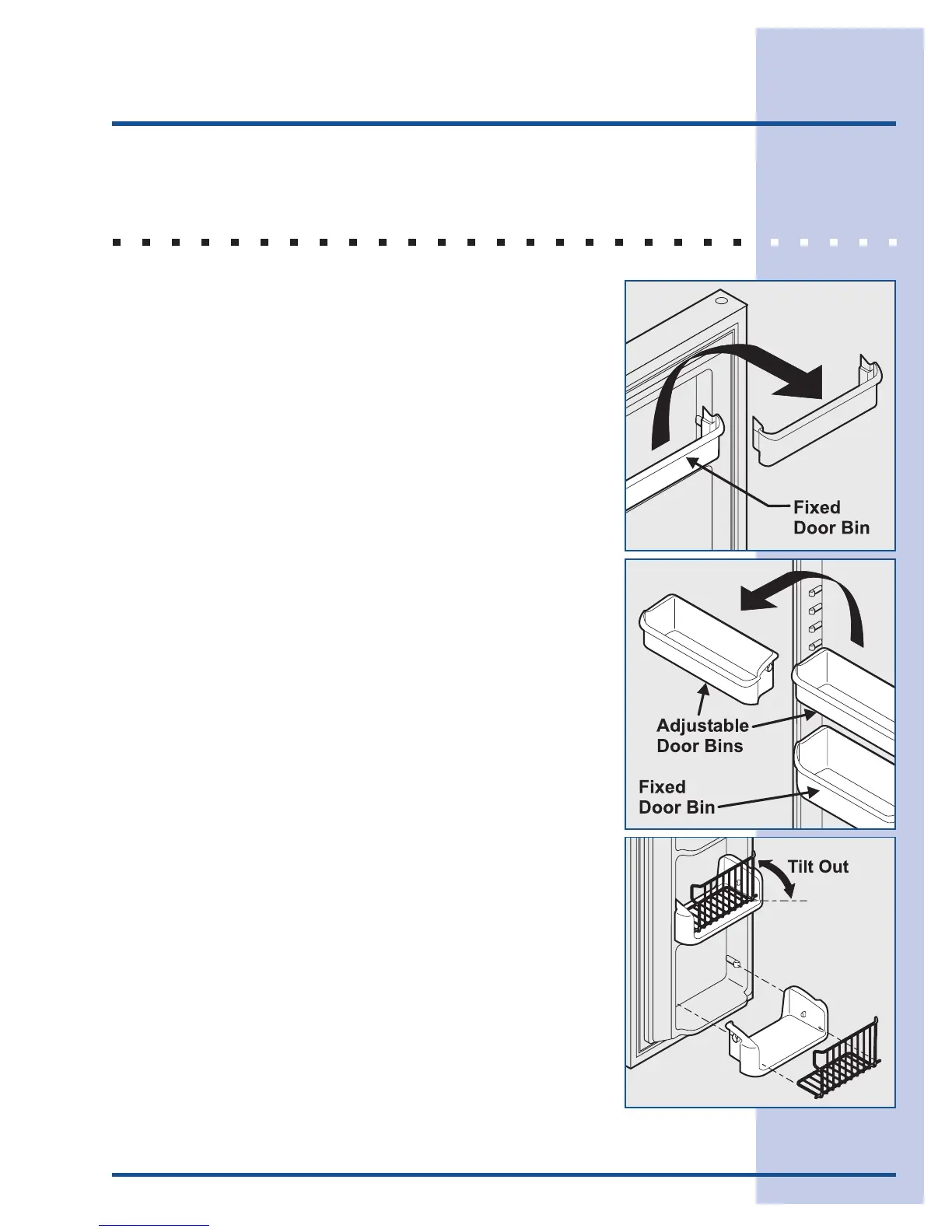 Fixed
Door Bin

Adjustable
Door Bins

Fixed
Door Bin

Tilt Out