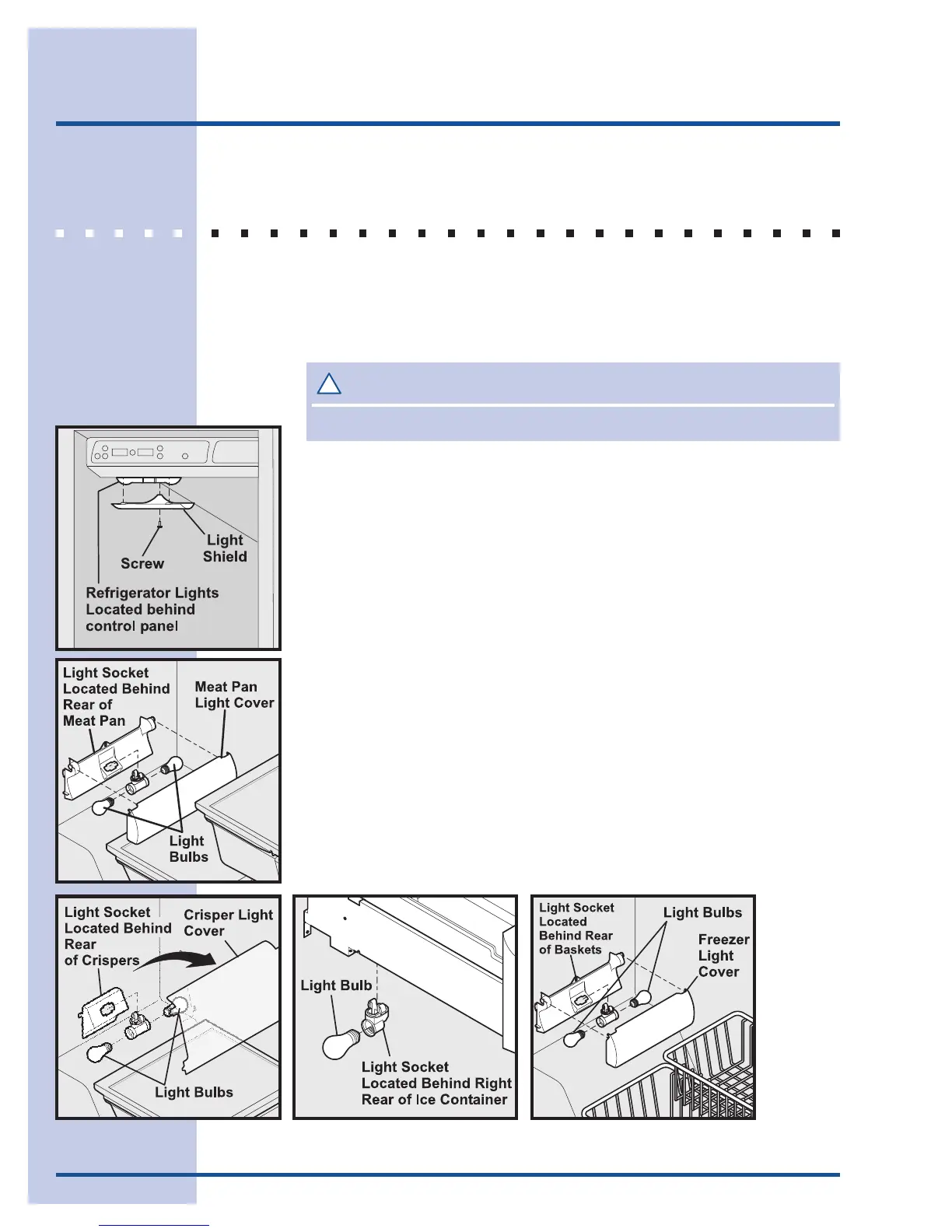 Screw

Light Shield

Refrigerator Lights Located behind control panel

Light Socket Located Behind Rear of Meat Pan

Meat Pan Light Cover

Light Bulbs

Light Socket Located Behind Rear of Crispers

Crisper Light Cover

Light Bulbs

Light Bulb

Light Socket Located Behind Right Rear of Ice Container

Light Socket Located Behind Rear of Baskets

Light Bulbs

Freezer Light Cover