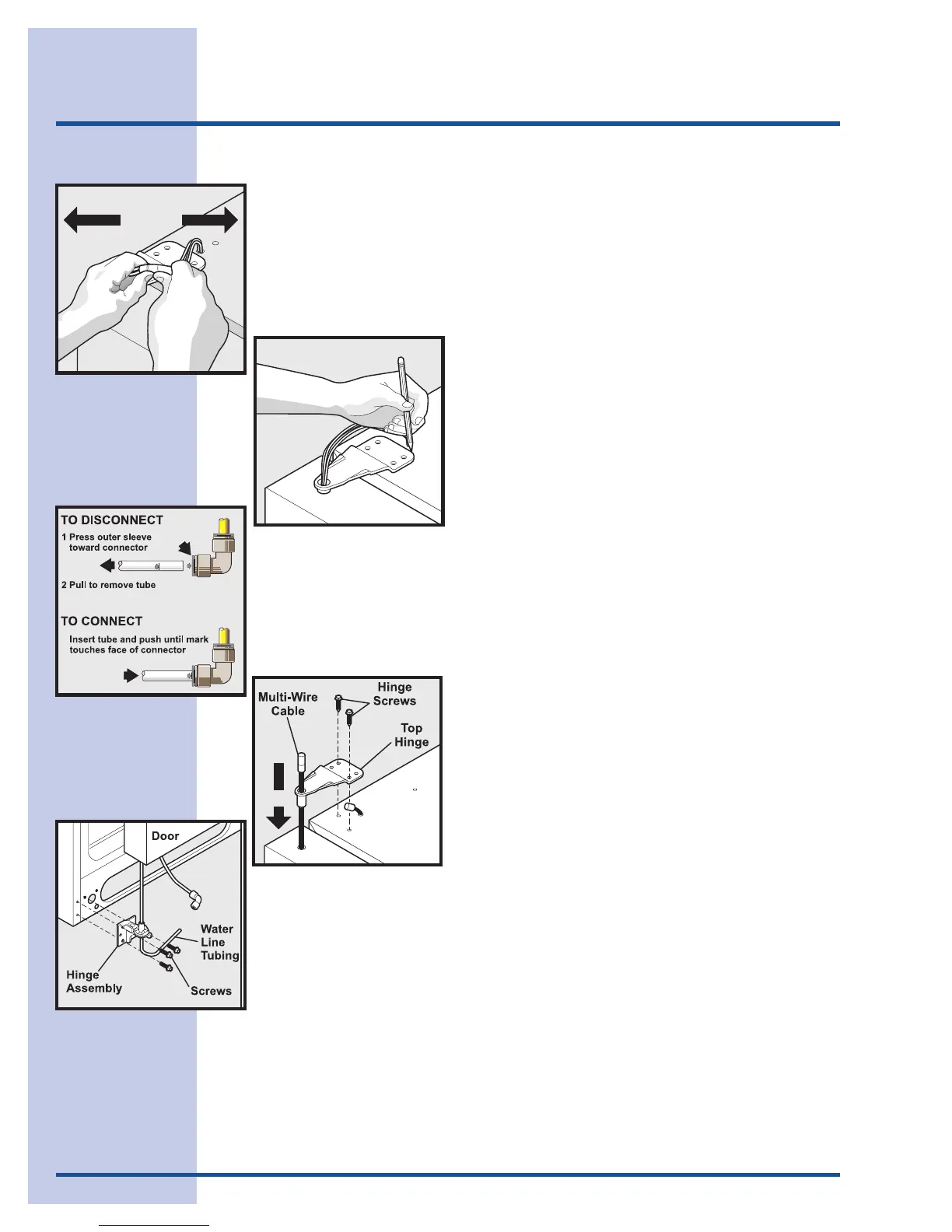 TO DISCONNECT
1 Press outer sleeve toward connector
2 Pull to remove tube

TO CONNECT
Insert tube and push until mark touches face of connector

Multi-Wire Cable

Hinge Screws

Top Hinge

Door

Water Line Tubing

Hinge Assembly

Screws