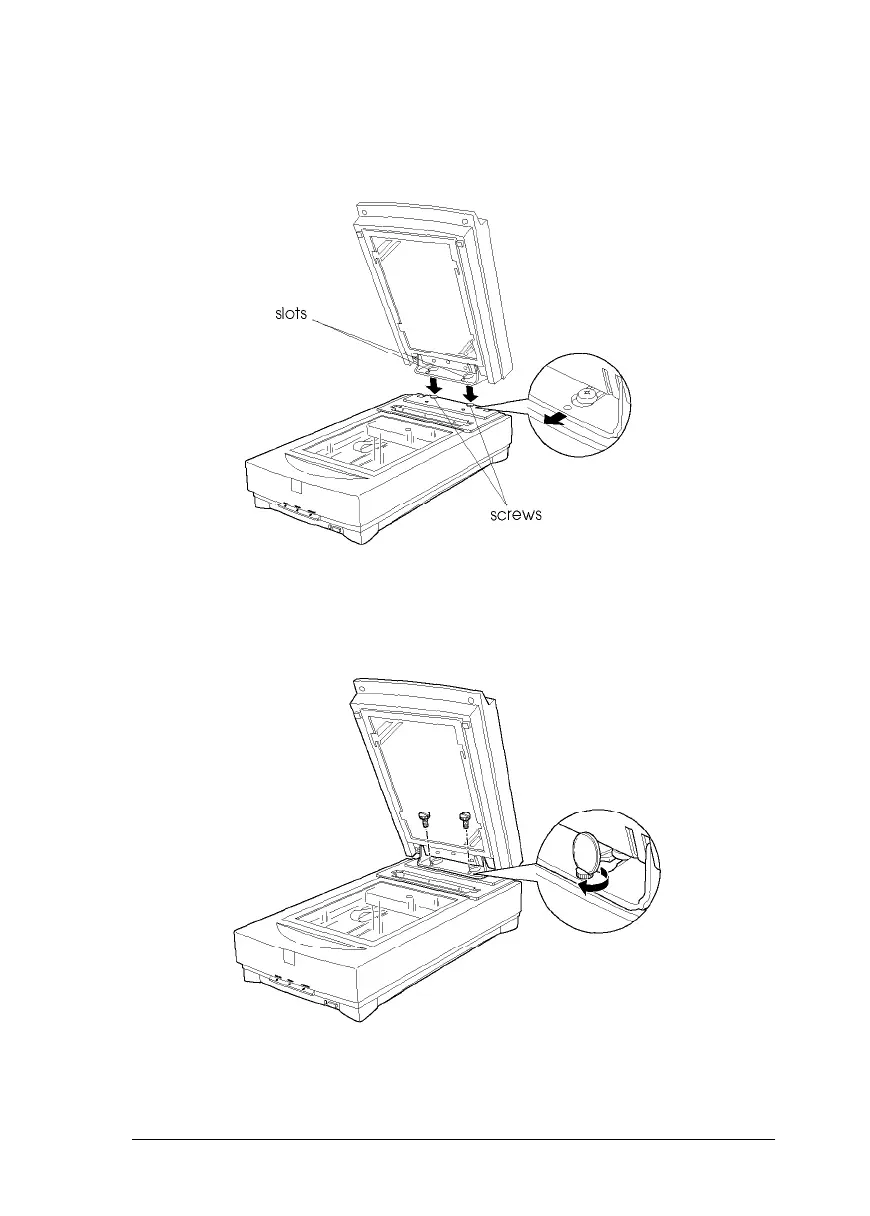 slots

screws