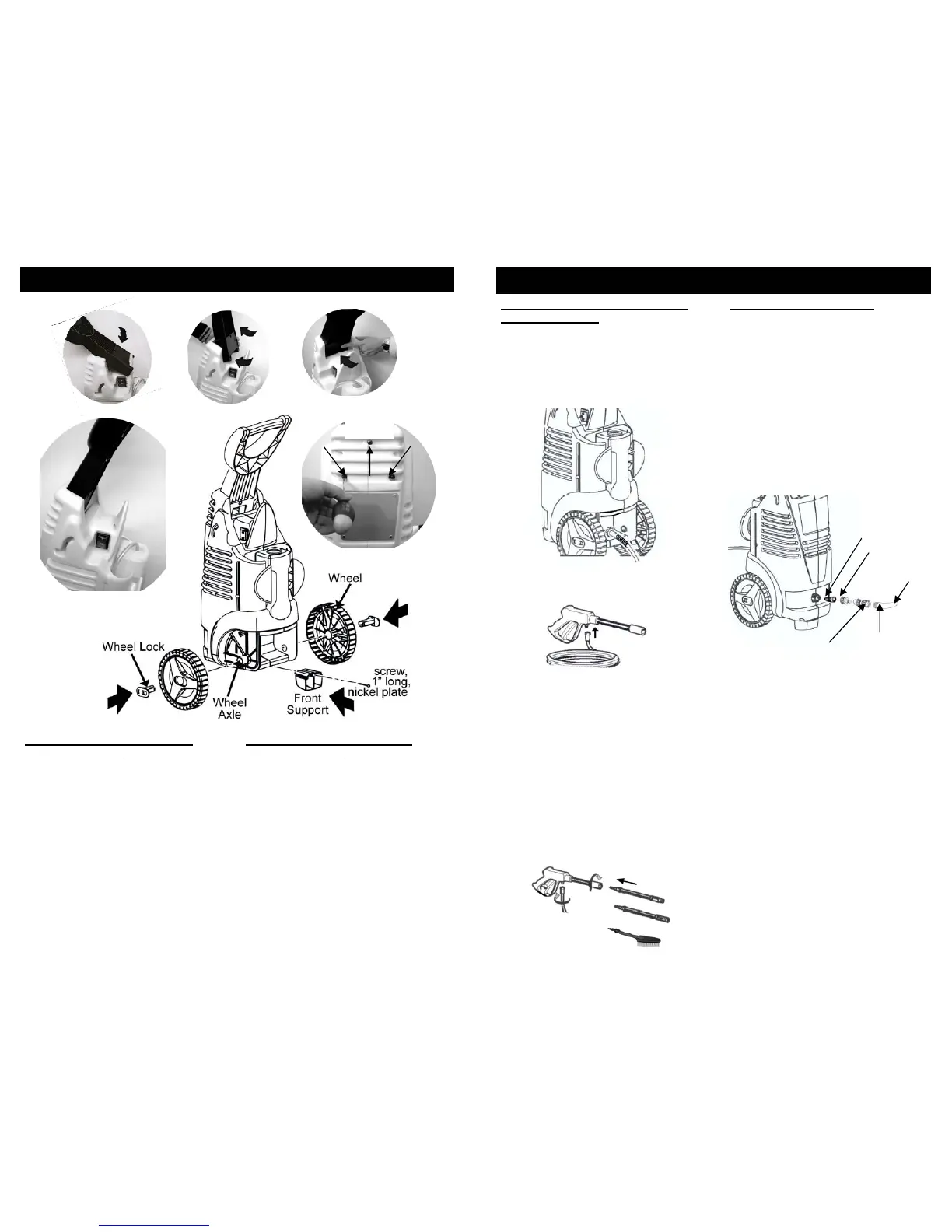 Wheel

Wheel Lock

Wheel Axle

Front Support

screw, 1" long, nickel plate