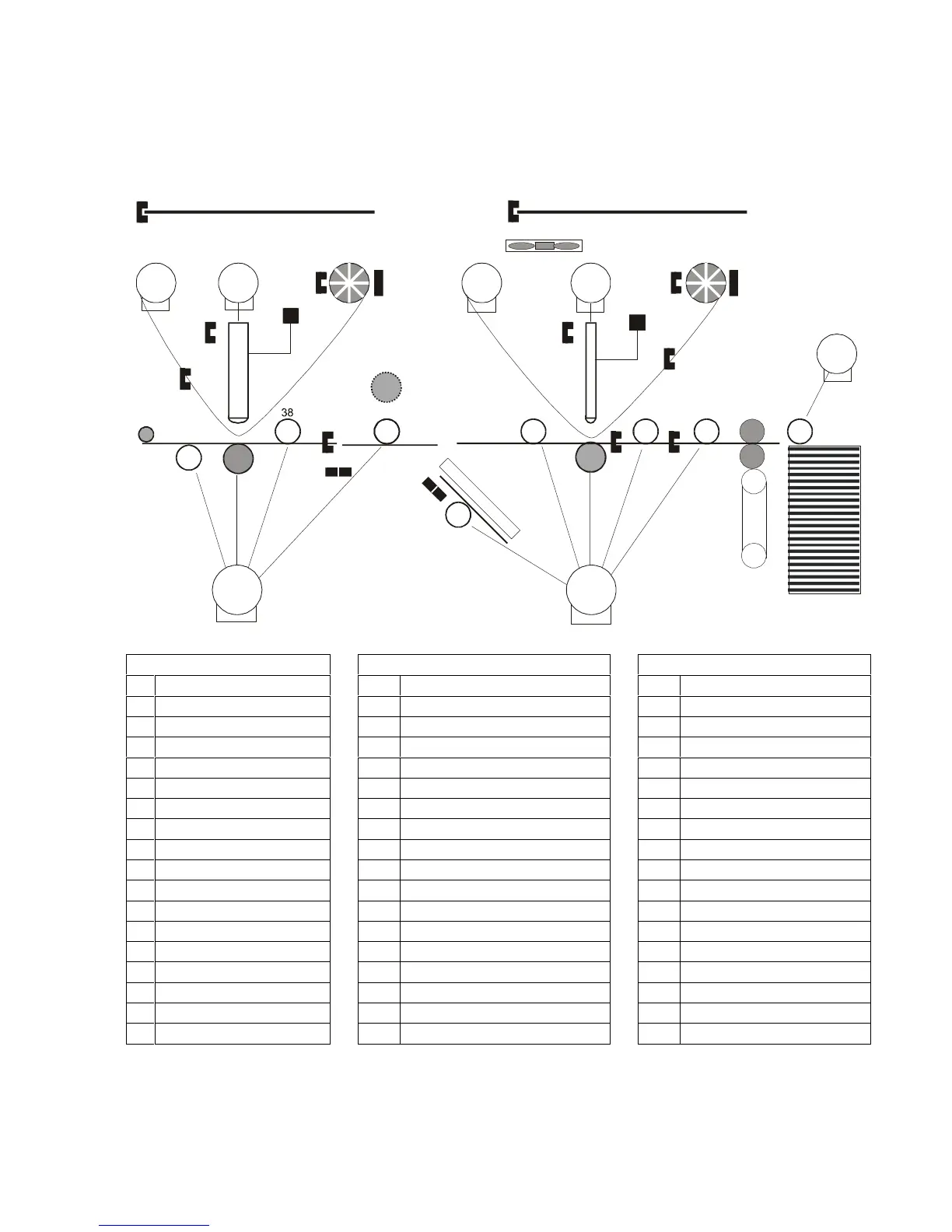 38