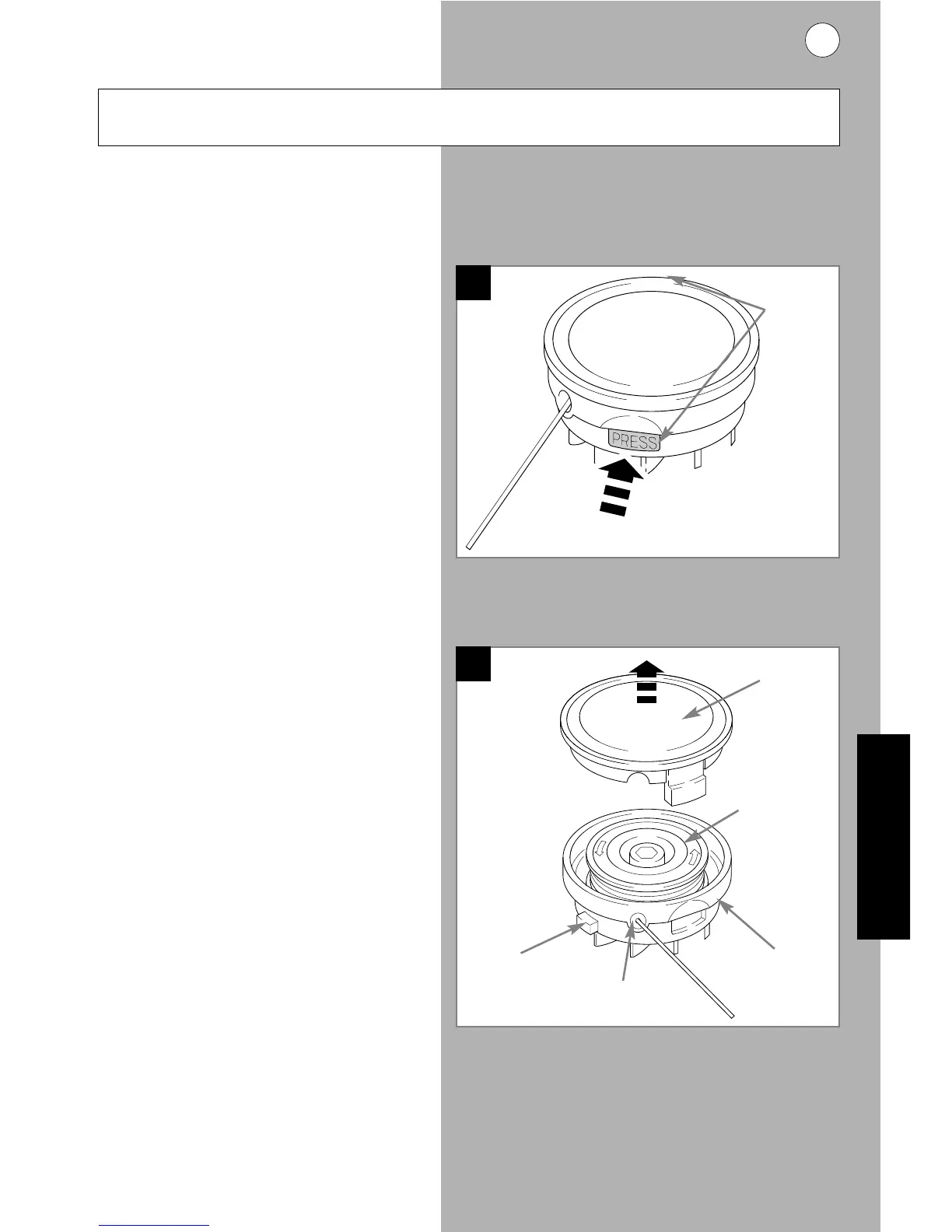 PRESS