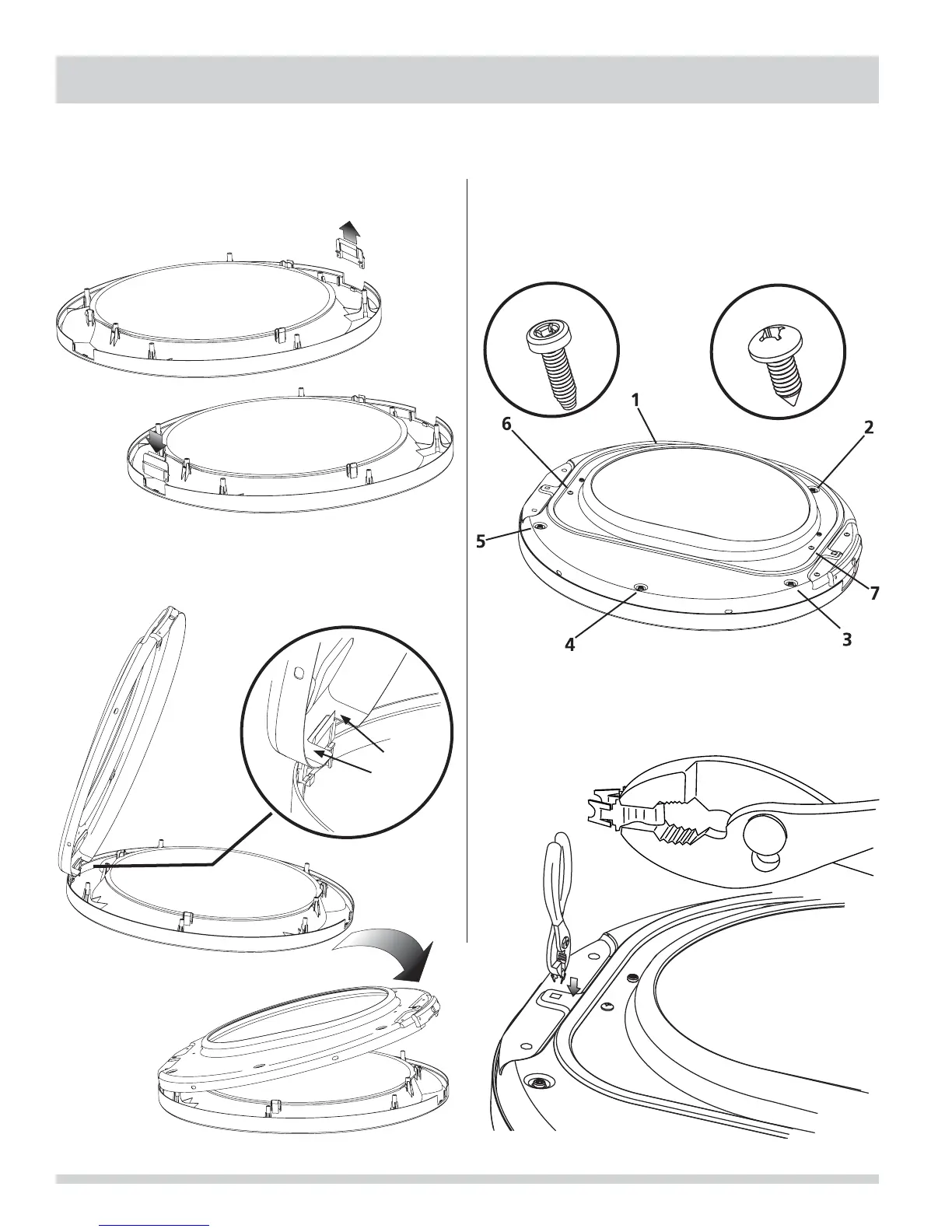 1
6
2
5
7
4
3