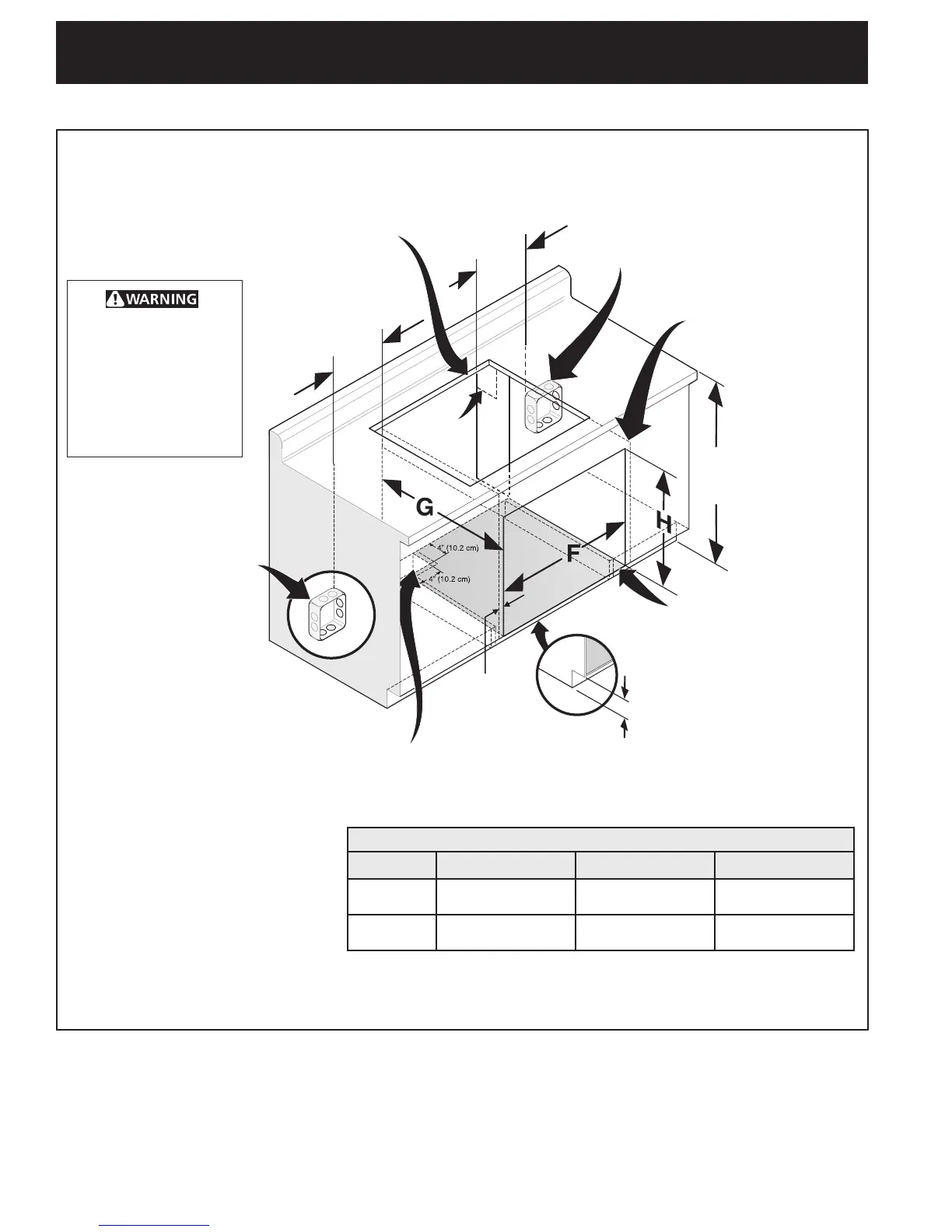 WARNING

G

H

F

4" (10.2 cm)

4" (10.2 cm)