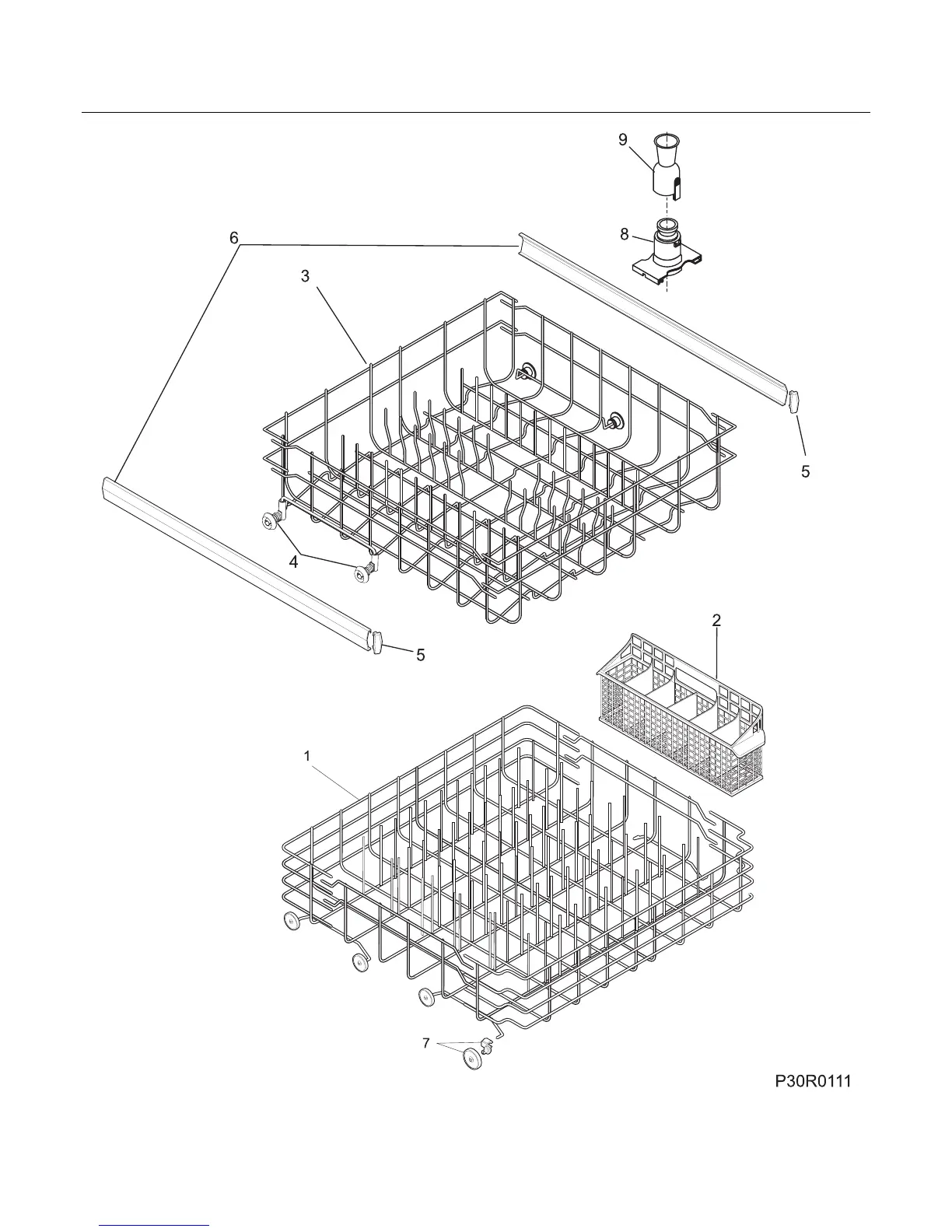 9
8
6
3
5
4
5
2
1
7
P30R0111