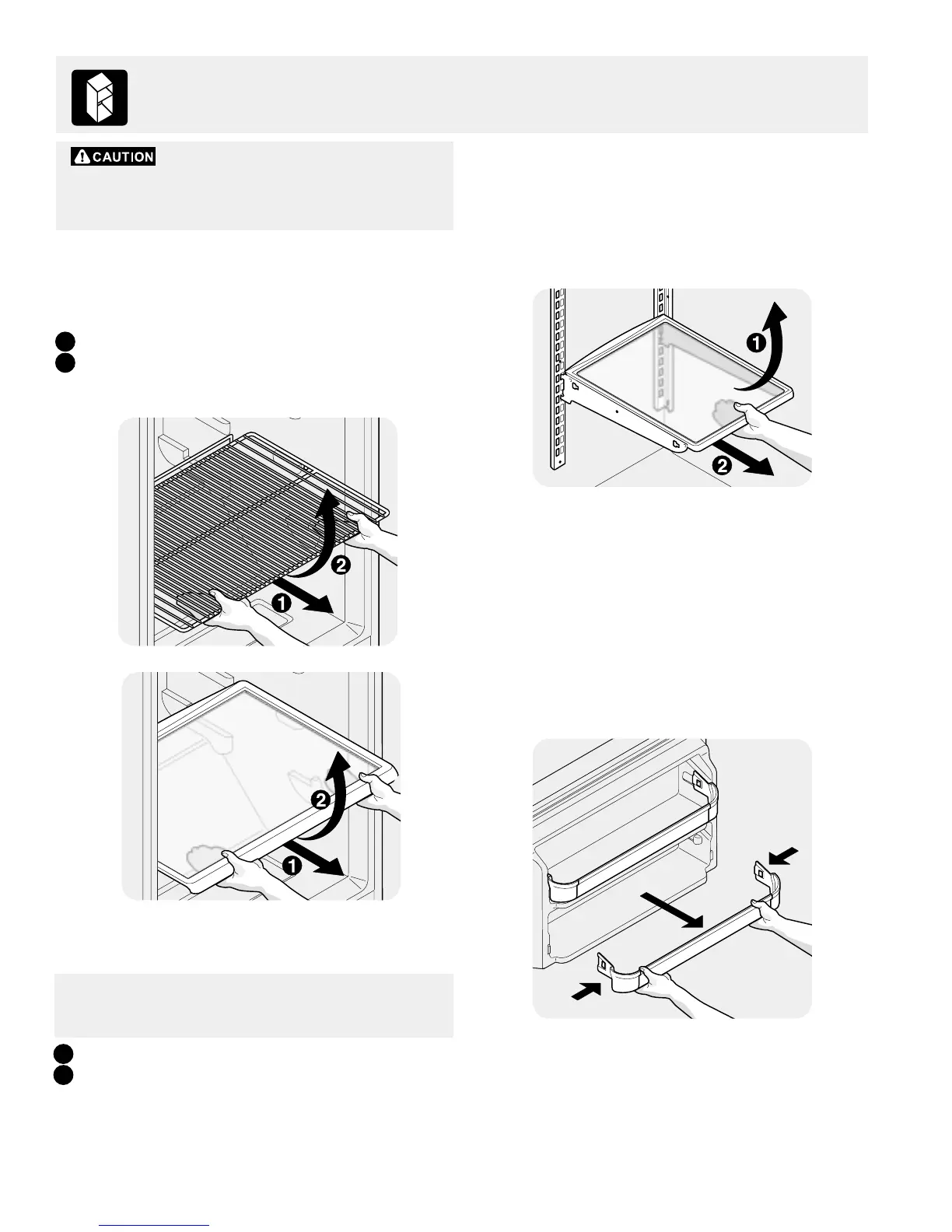 CAUTION

1

2

2

1

2

1

1

2