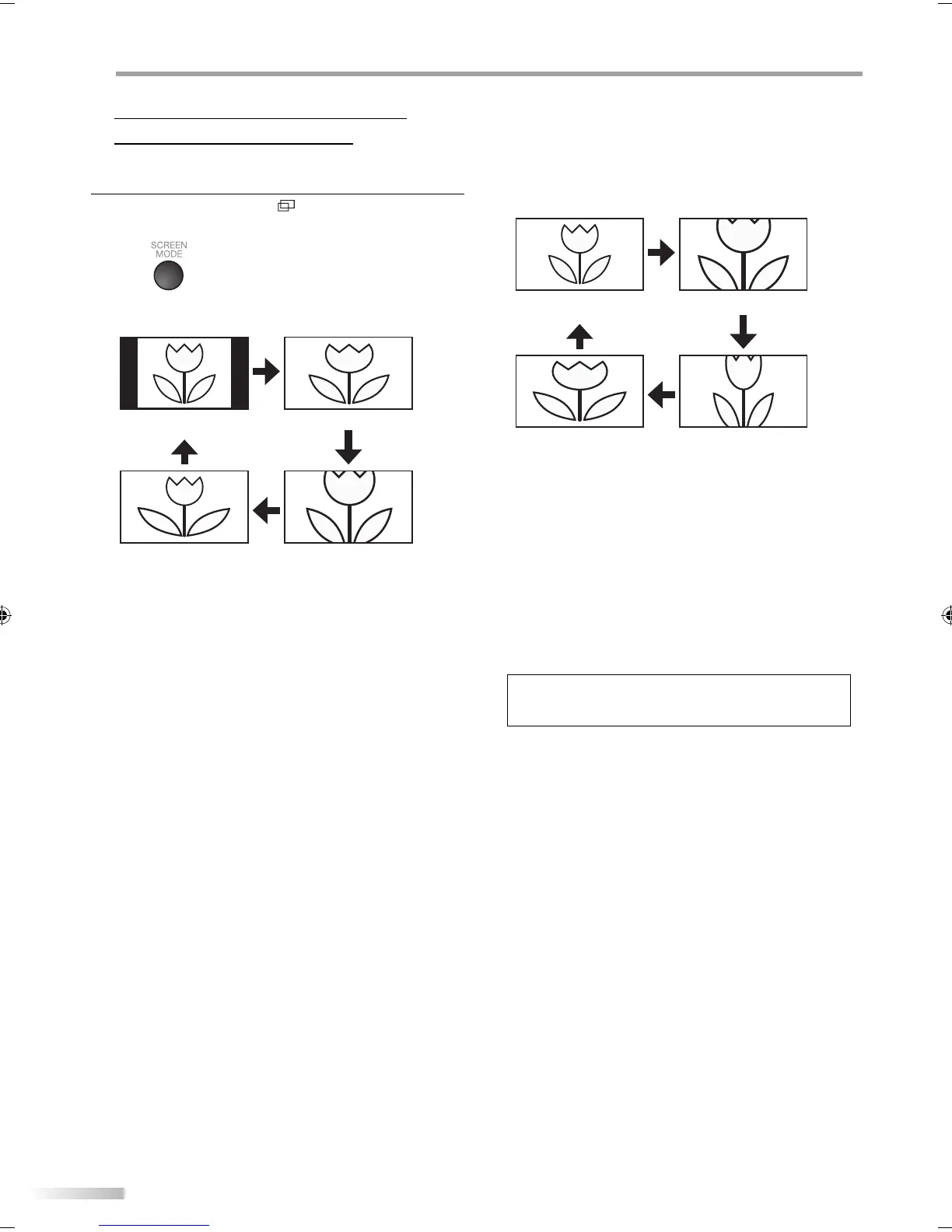 SCREEN MODE