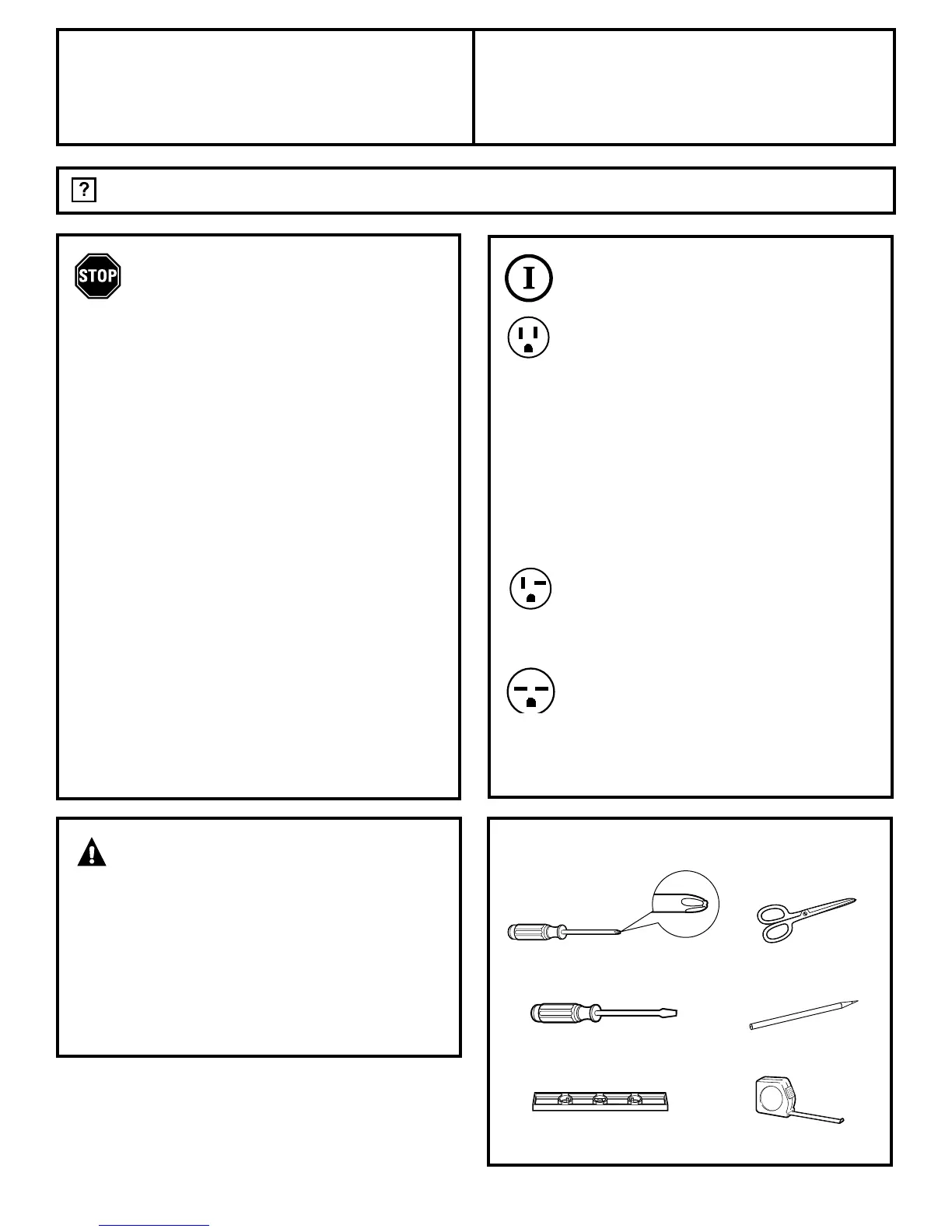 ?

STOP

I