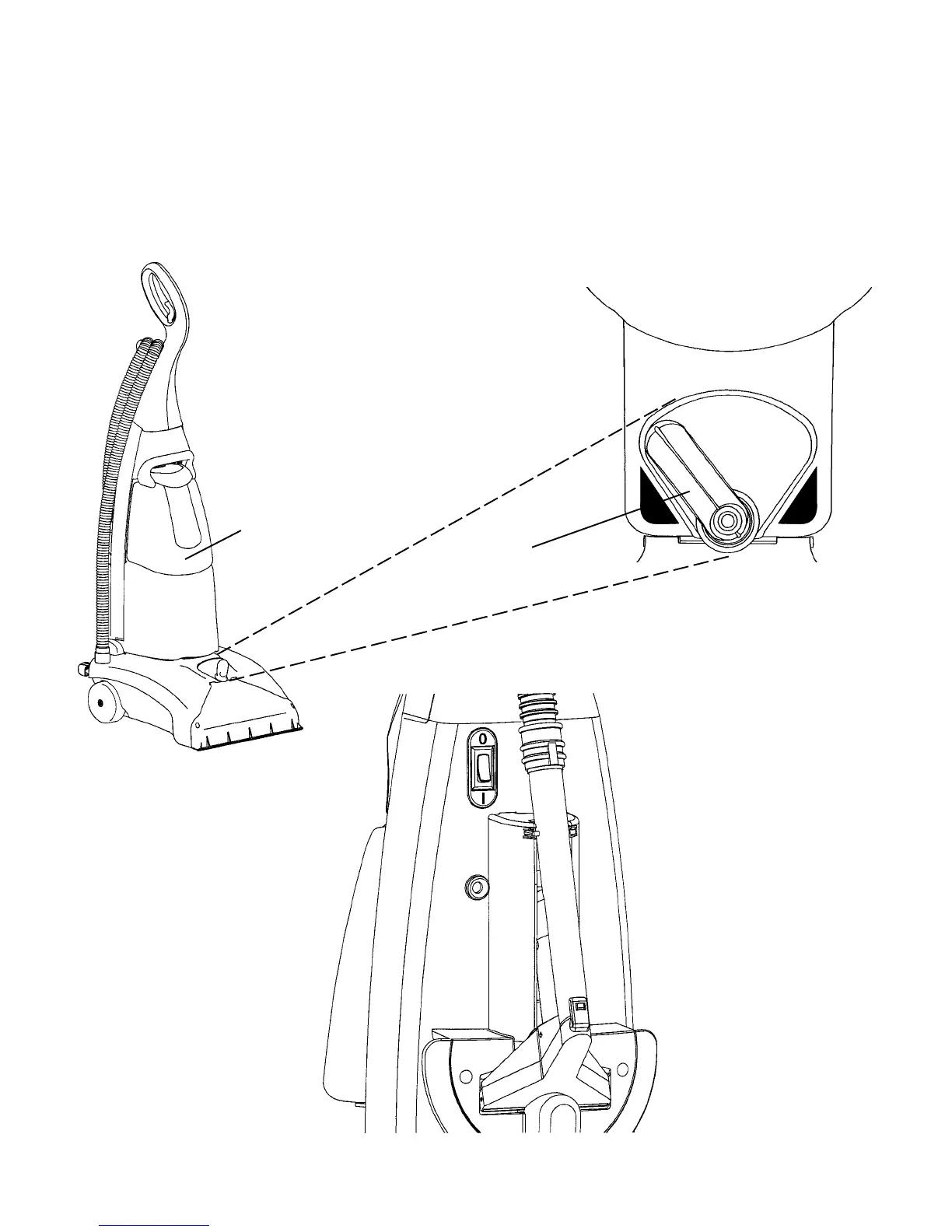 0
I