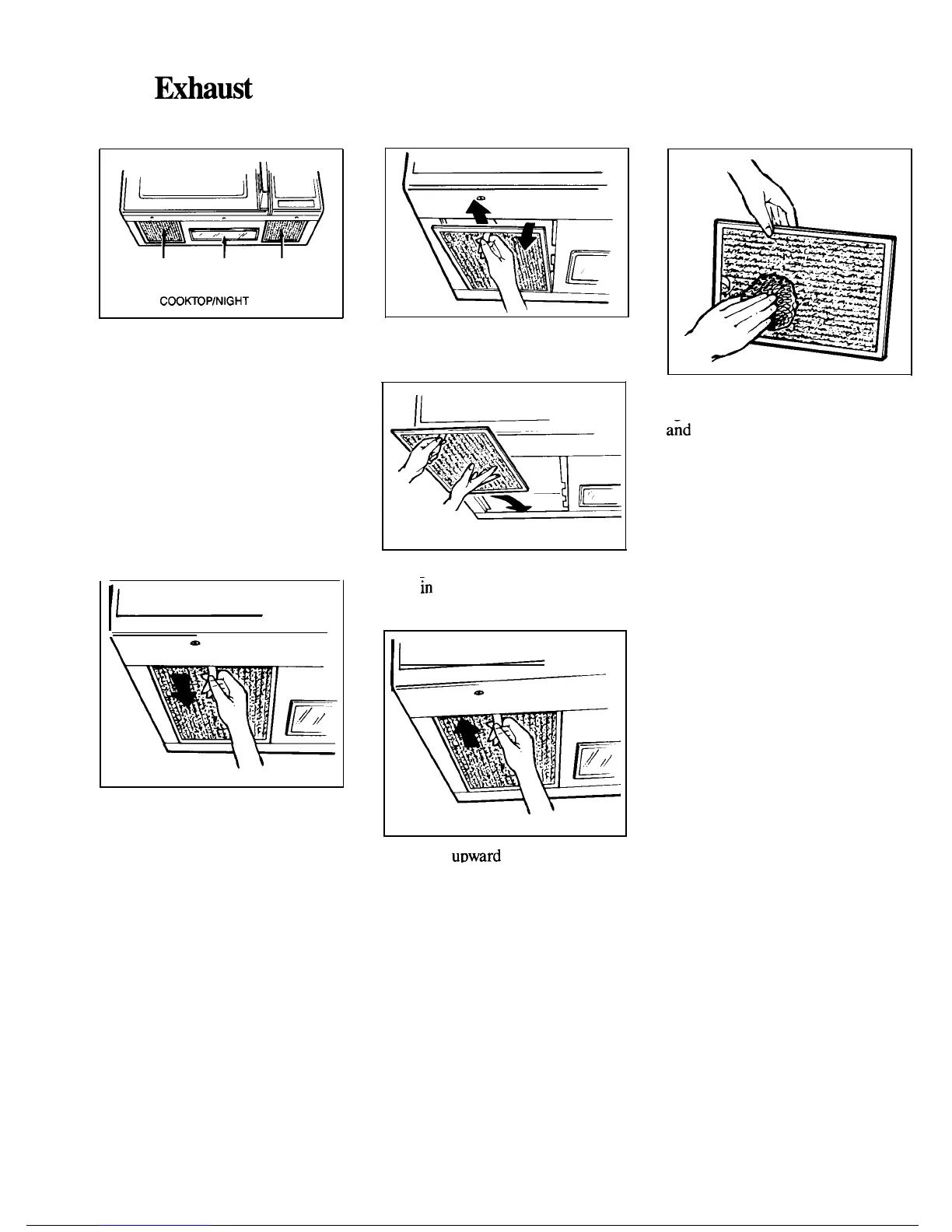 Exhaust

COOKTOP/NIGHT

and

in

upward