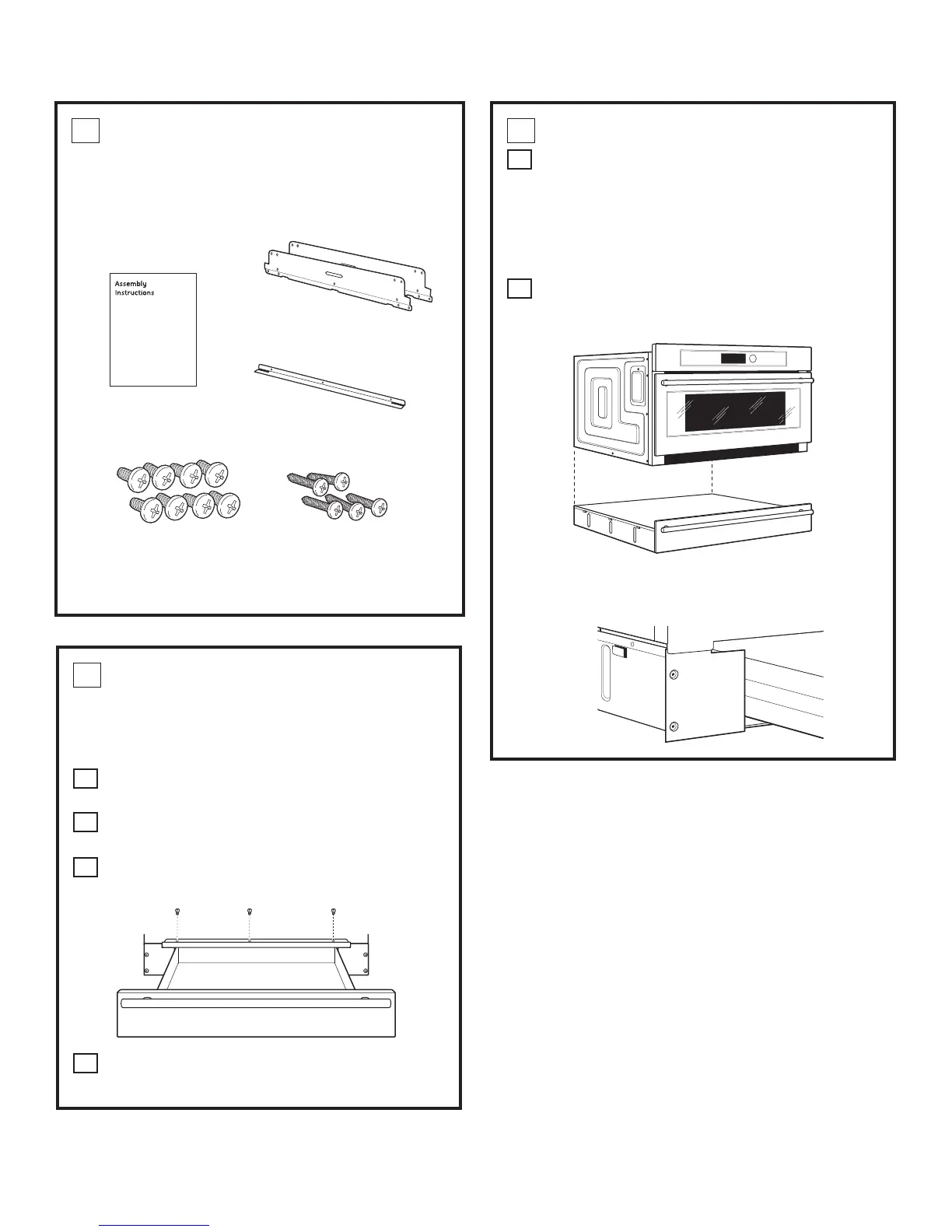 Assembly Instructions