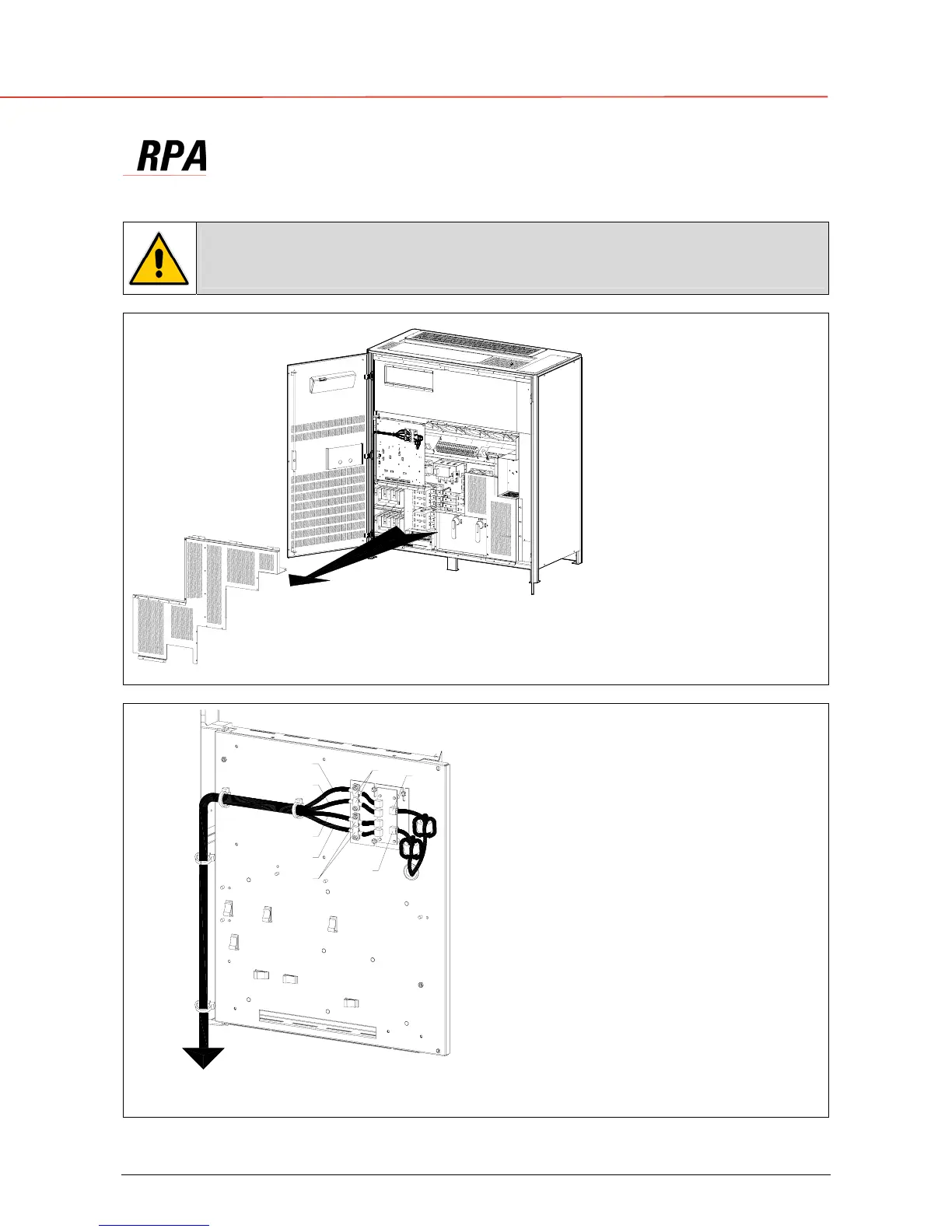 RPA