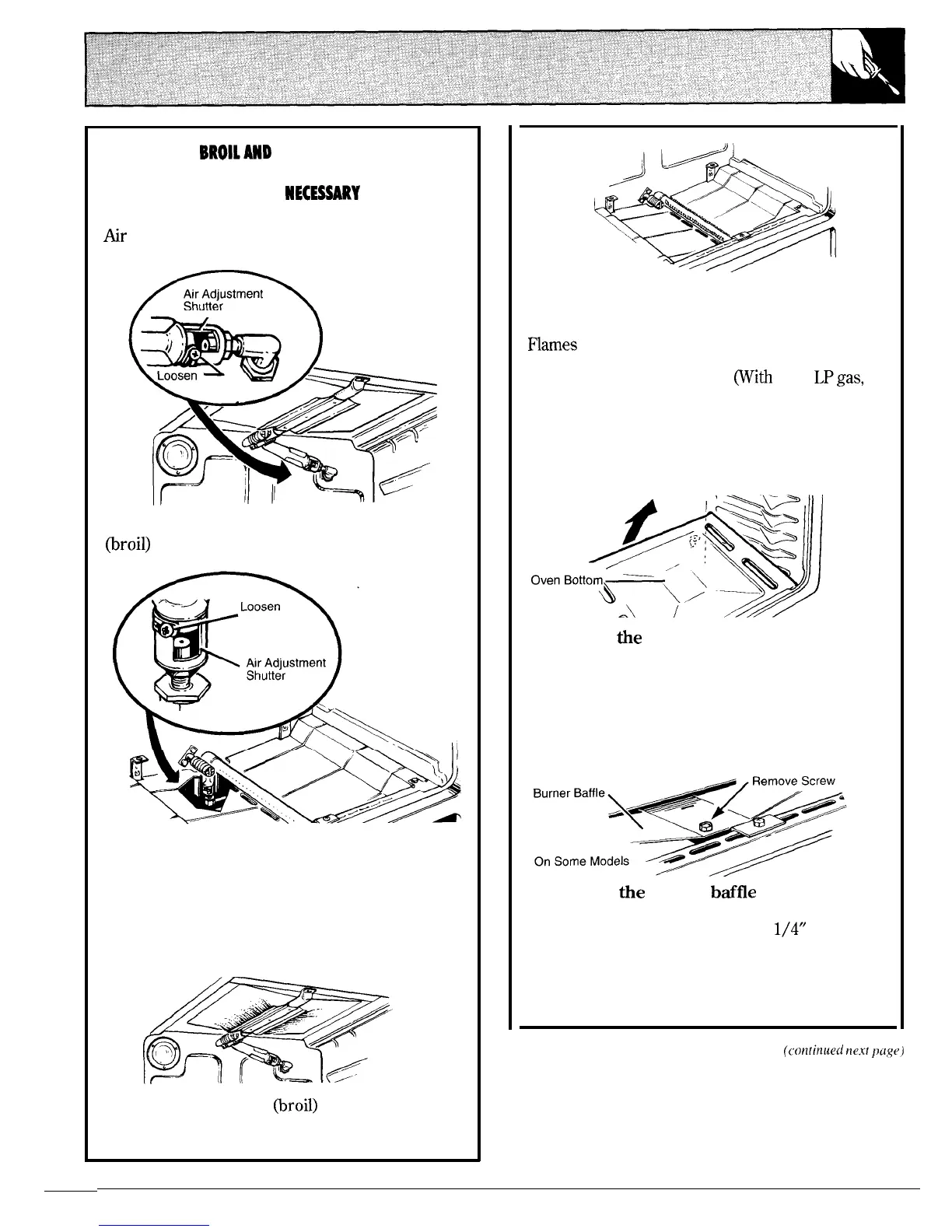 BROIL AND

NECESSARY

Air

Air Adjustment Shutter

Loosen

(broil)

Loosen

Air Adjustment Shutter

(broil)

Flames

(With LP gas,

Oven Bottom

the

Burner Baffle

Remove Screw

On Some Models

the baffle

1/4"

(continued next page)