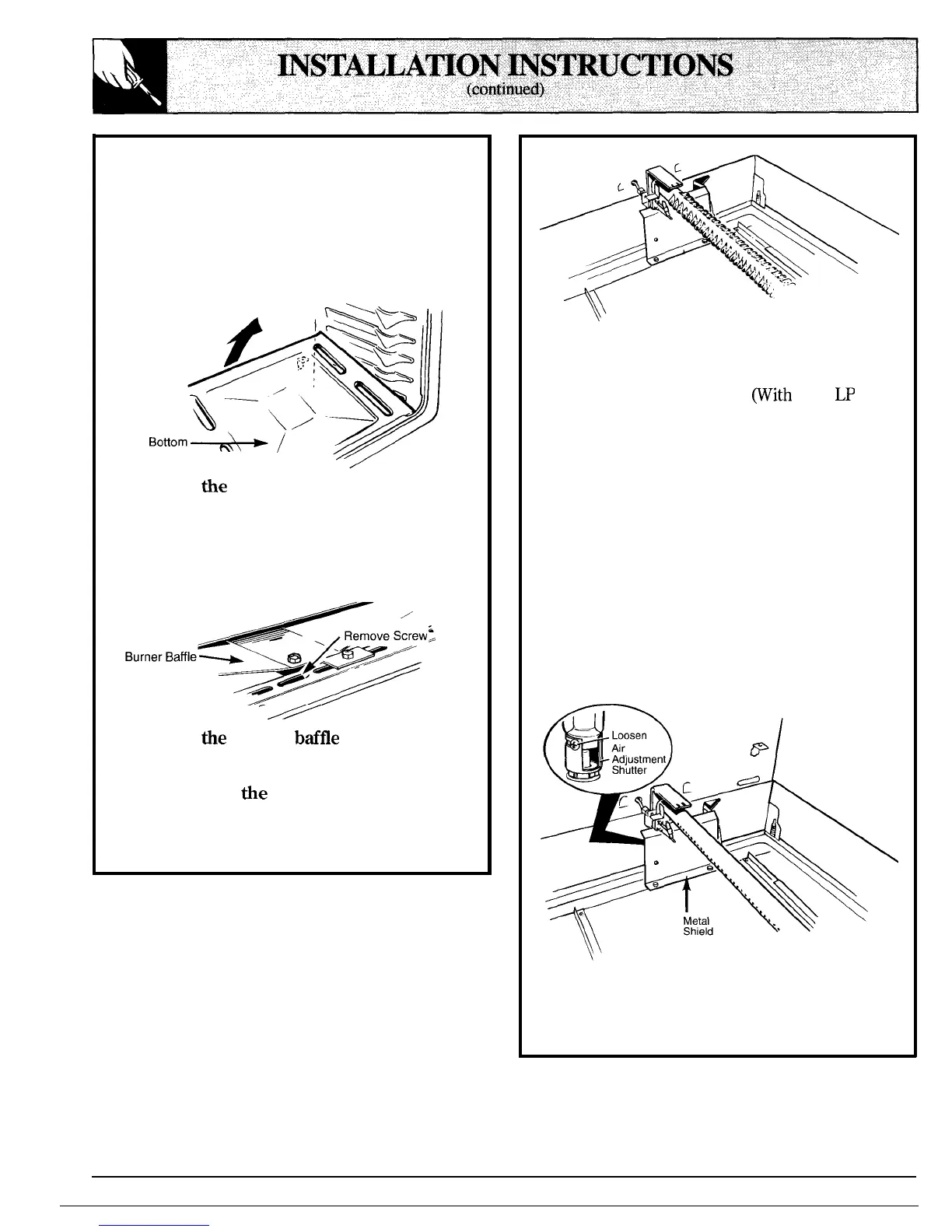 INSTALLATION INSTRUCTIONS
(continued)

Bottom

the

Burner Baffle
Remove Screw

the baffle

the

(With LP

Loosen
Air
Adjustment
Shutter

Metal
Shield