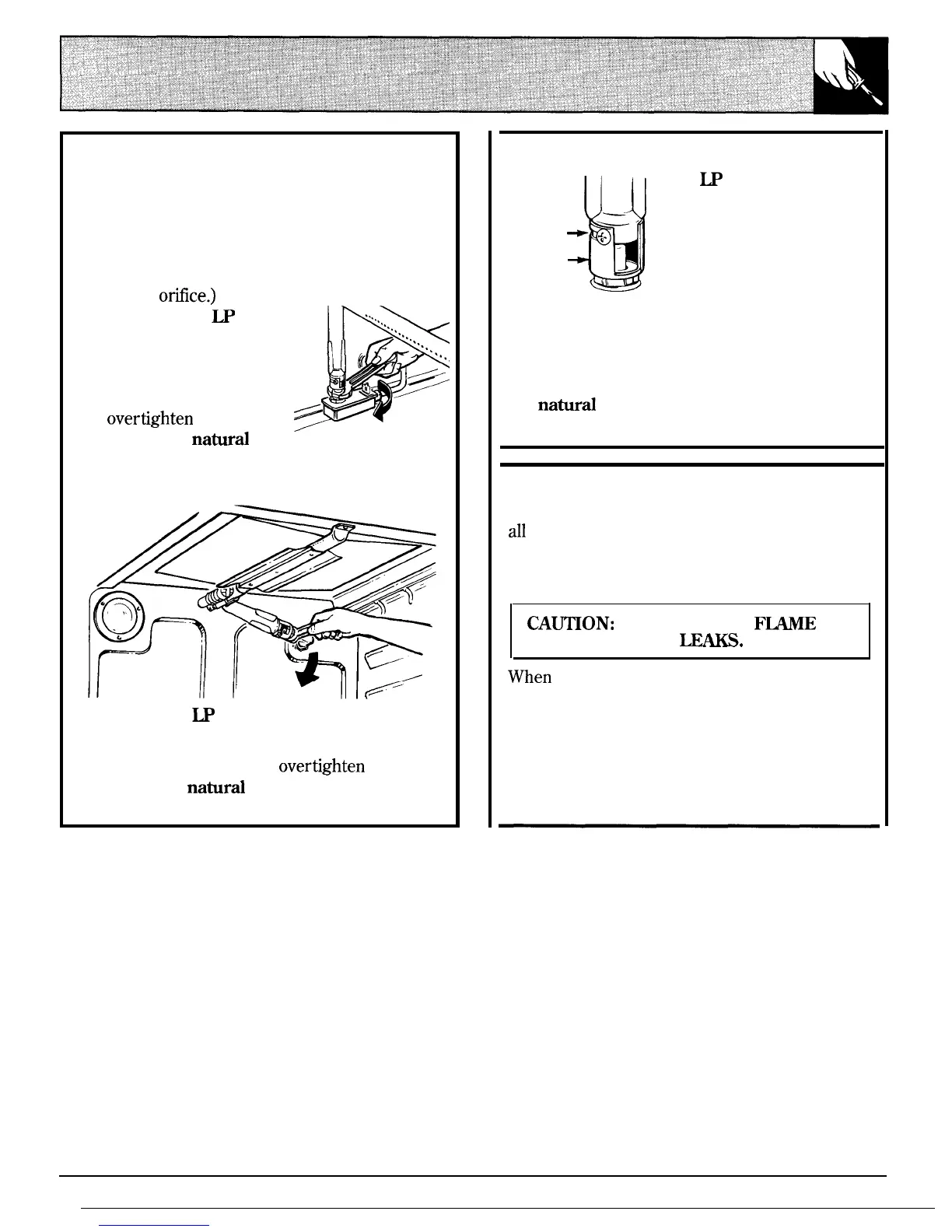 orifice.)

LP

overtighten

natural

LP

overtighten

natural

LP

natural

all

CAUTION: FLAME LEAKS.

When