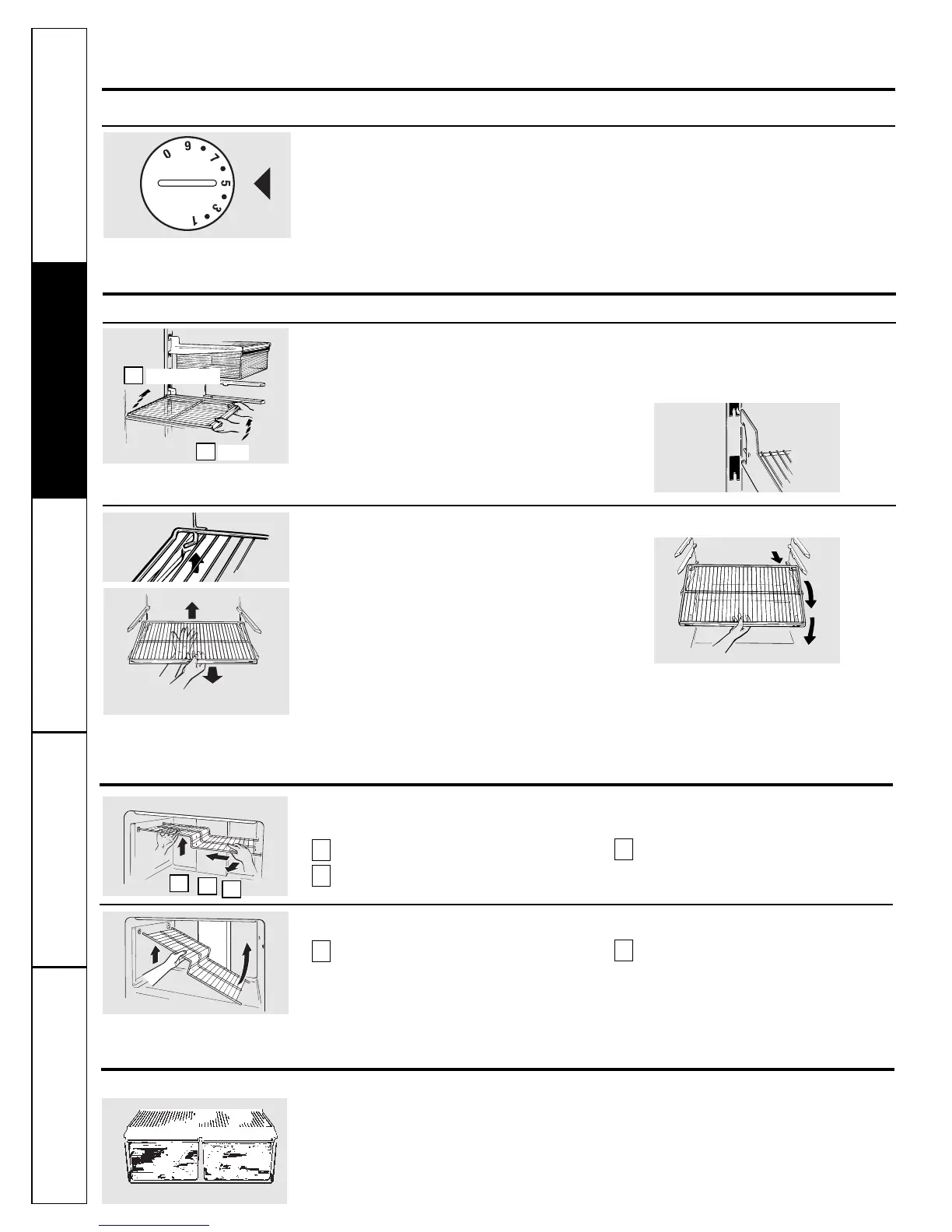 0
9
7
5
3
1