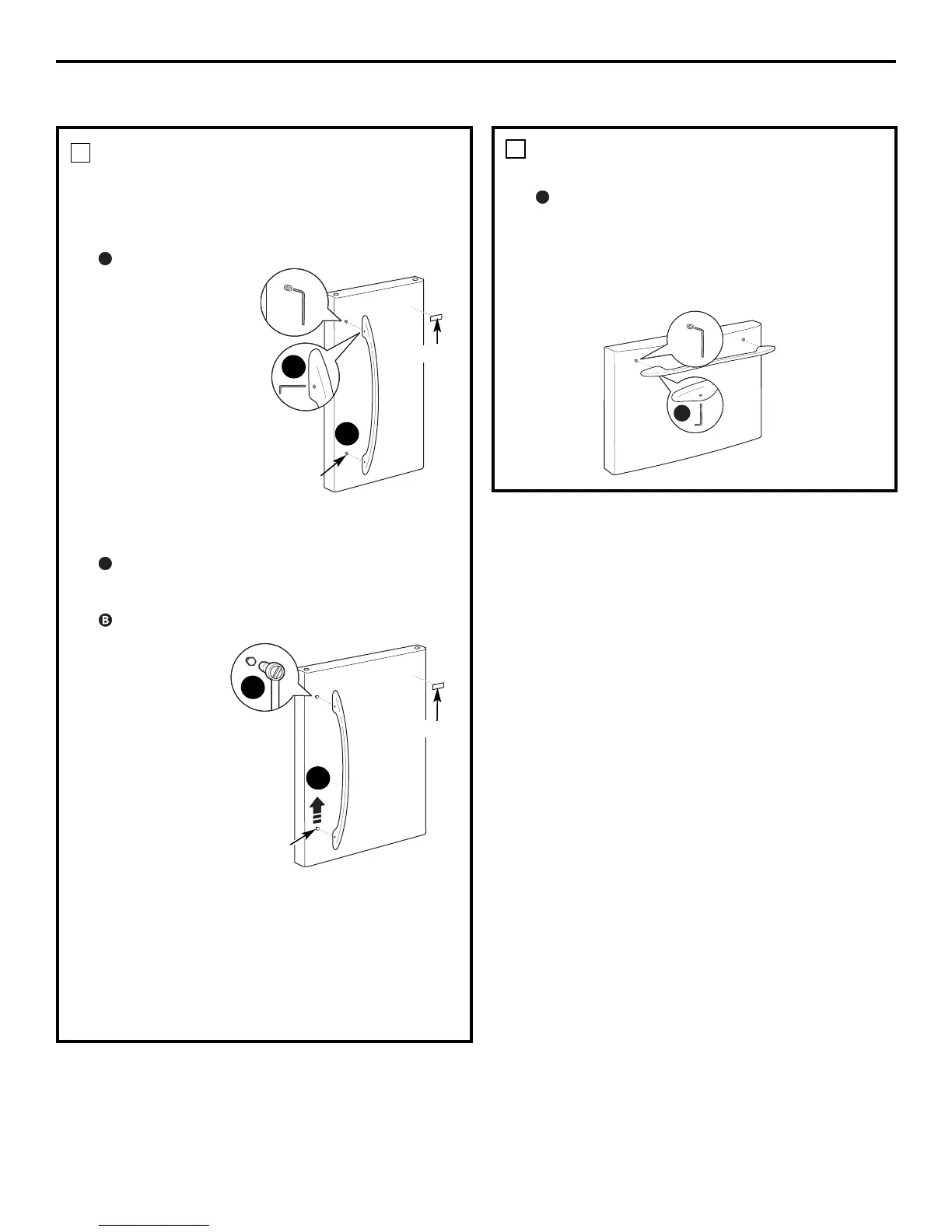 B