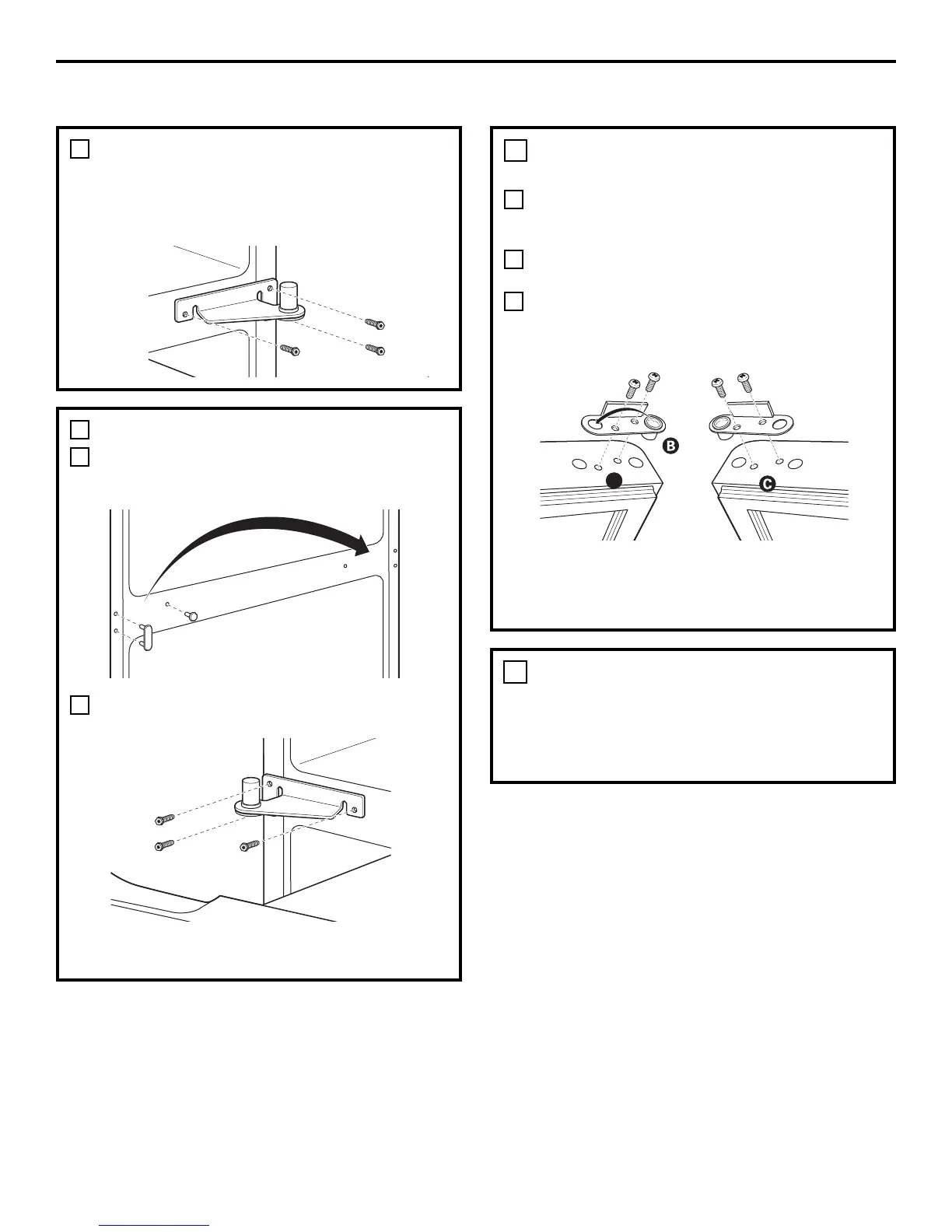 B

C