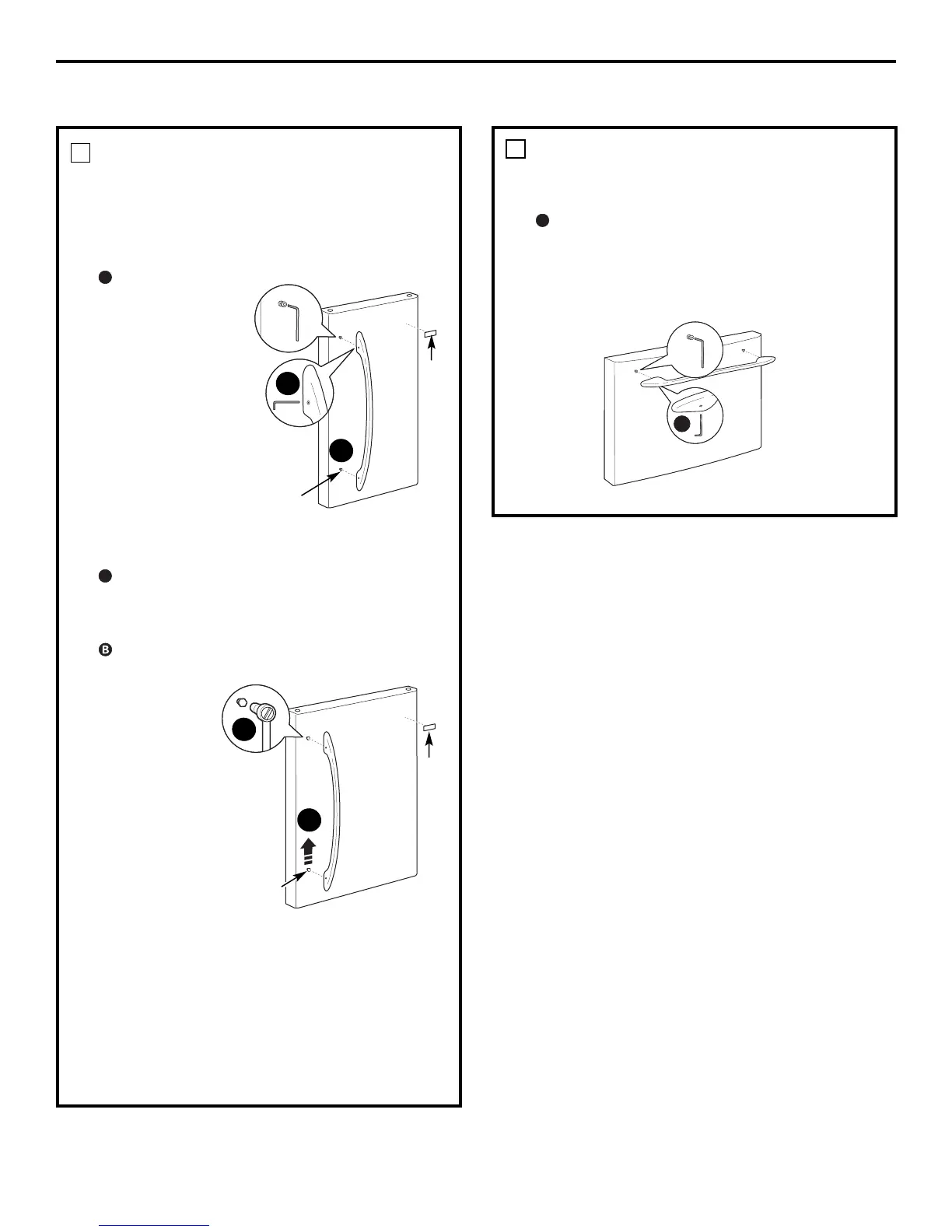 B