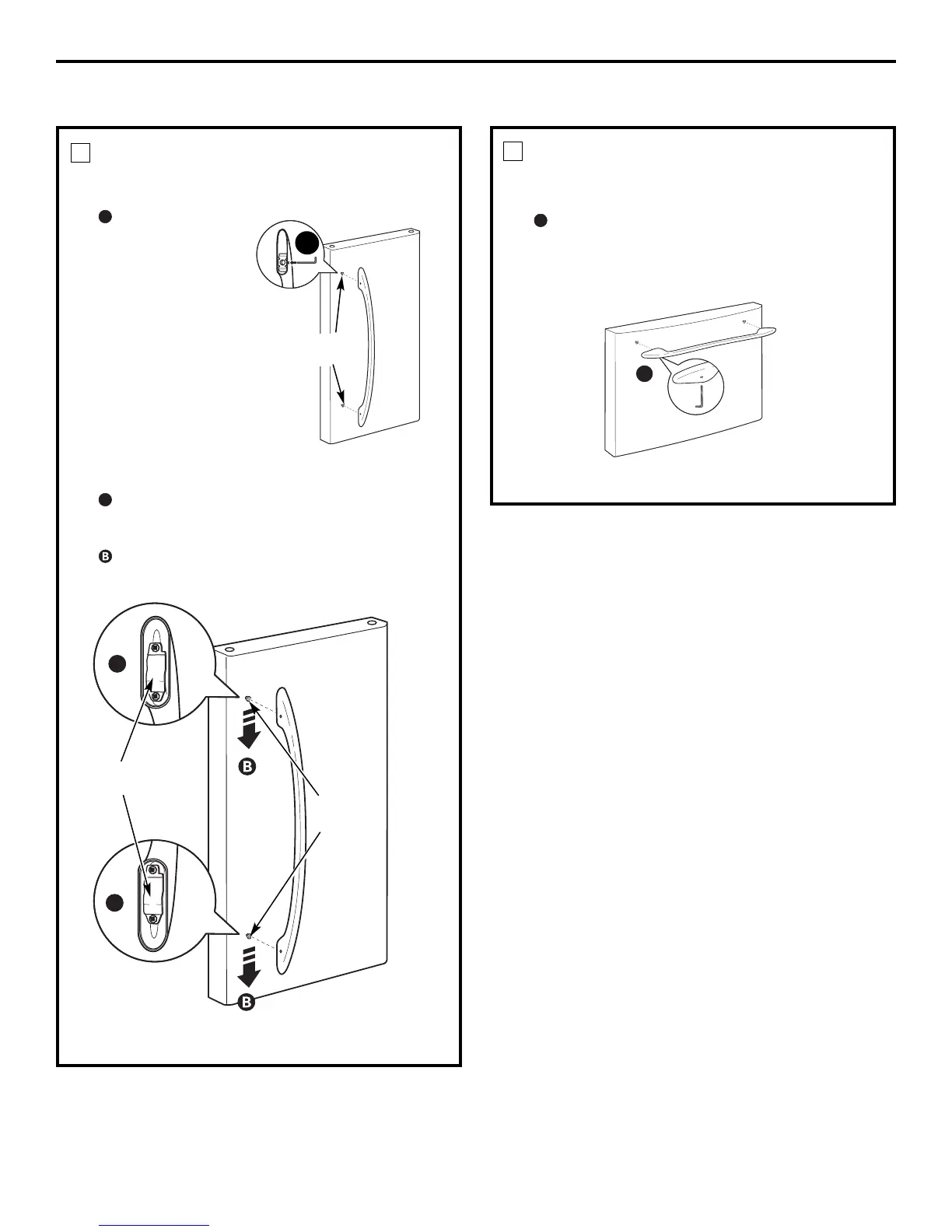 B

B

B